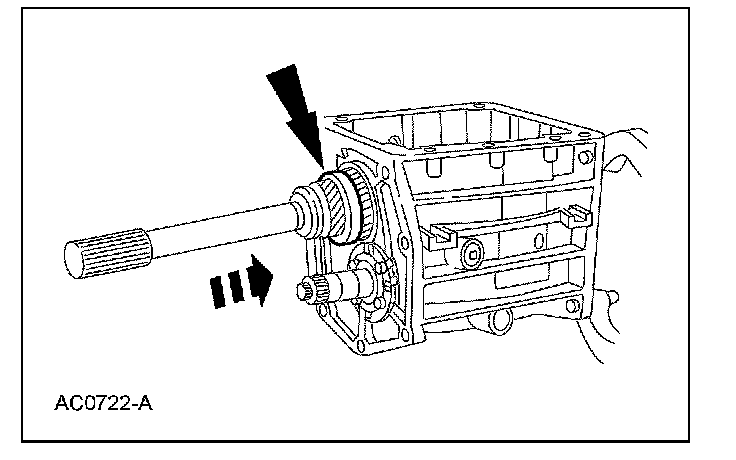 AC0722-A