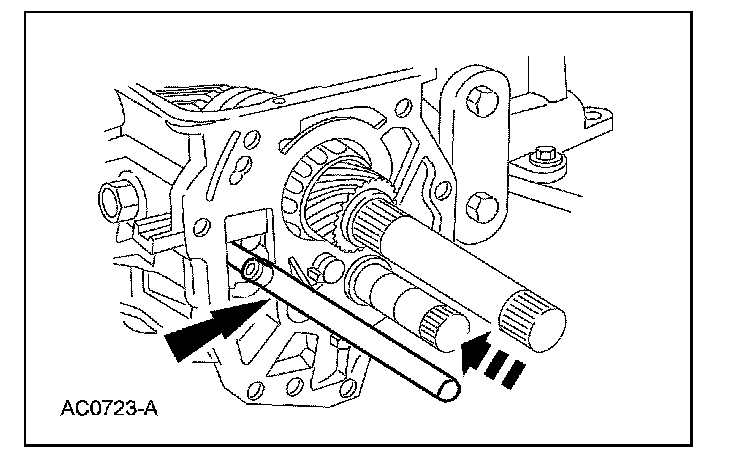 AC0723-A