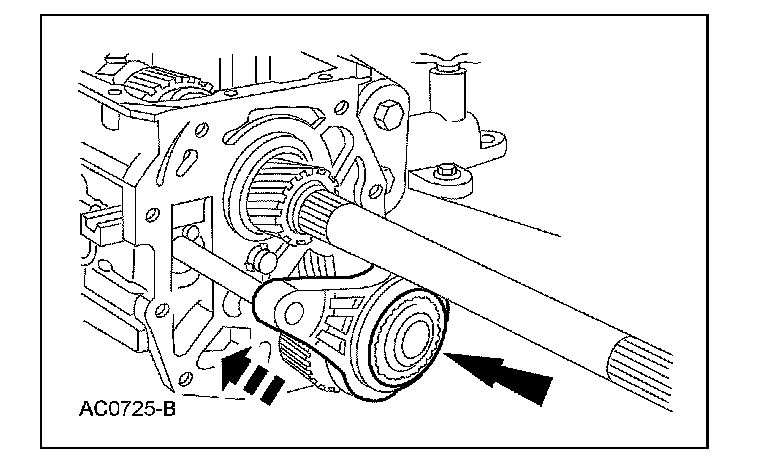 AC0725-B