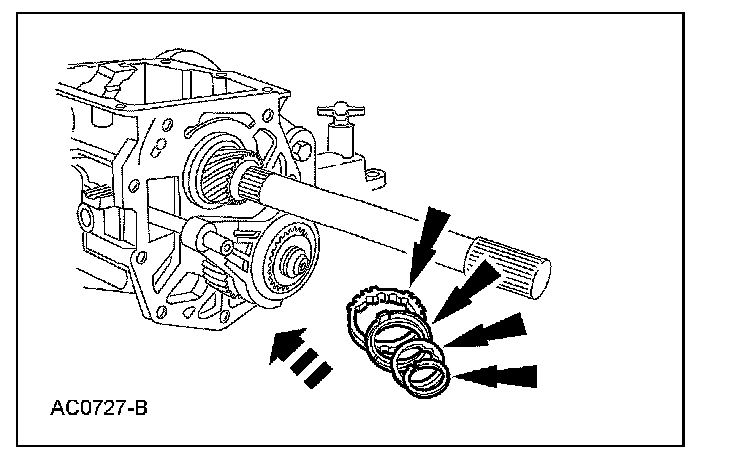 AC0727-B