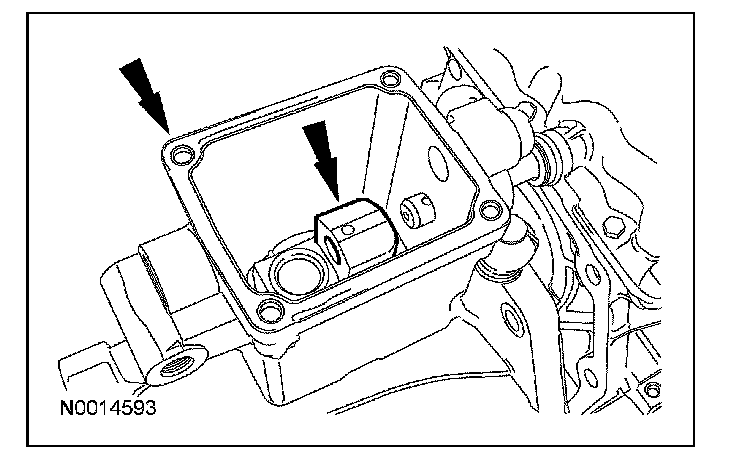 N0014593