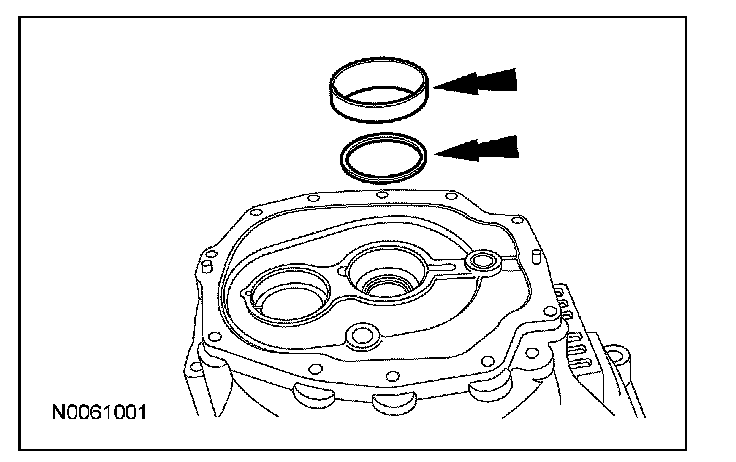 N0061001