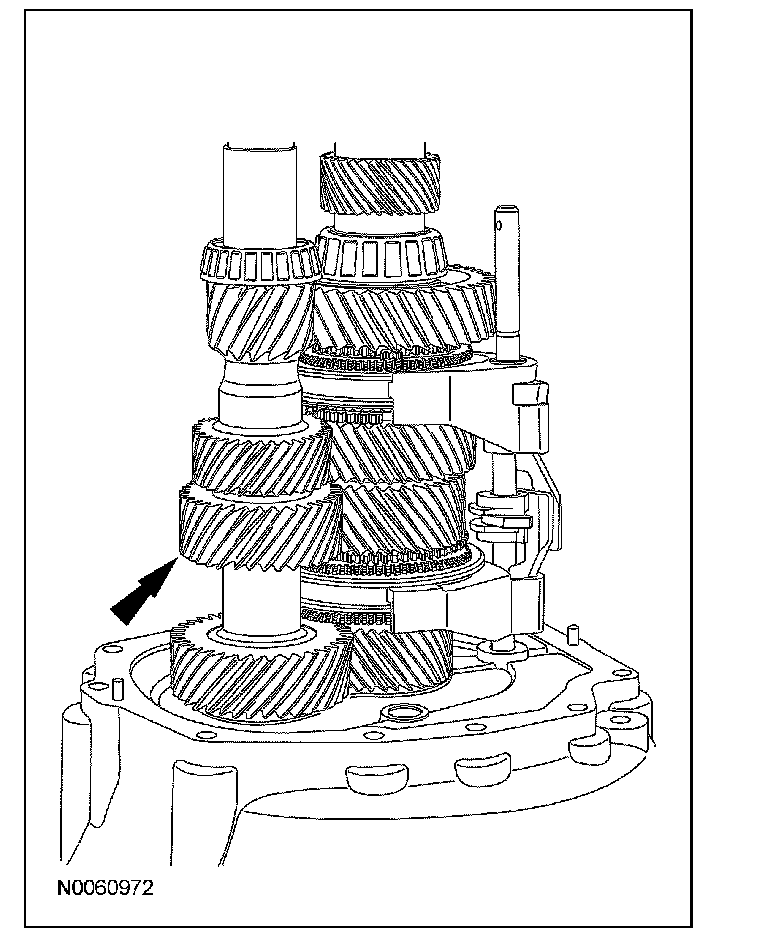 N0060972