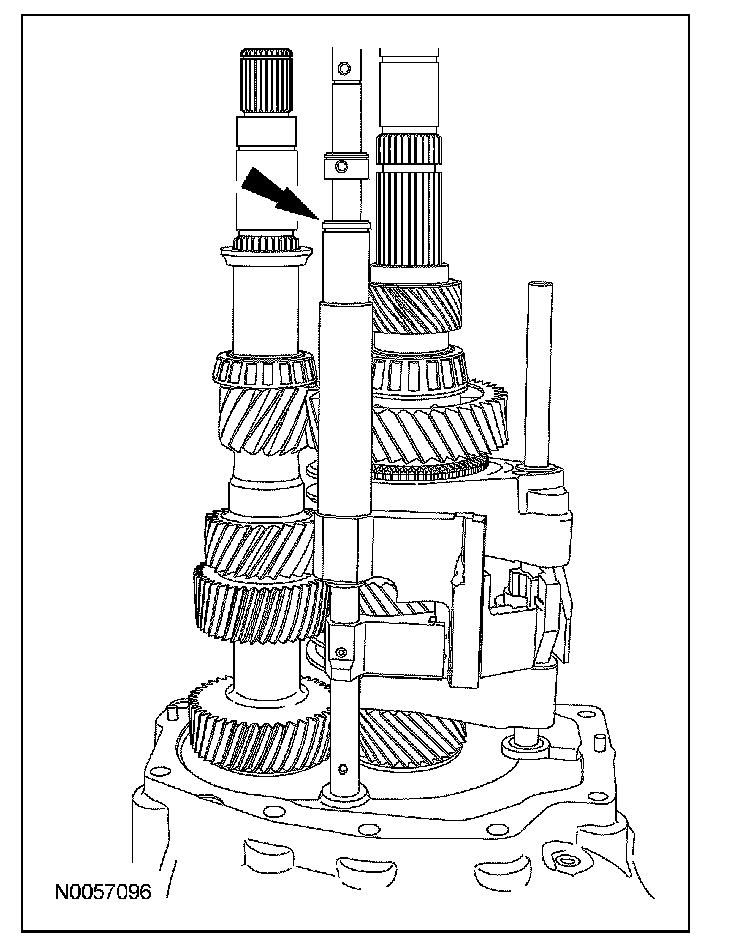 N0057096