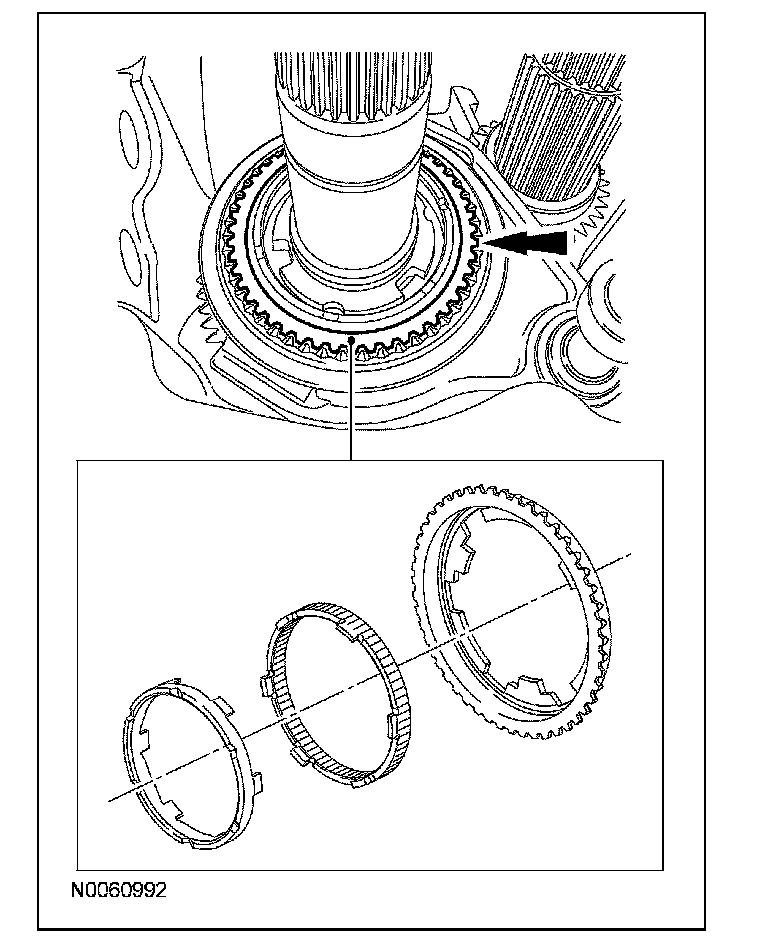 N0060992