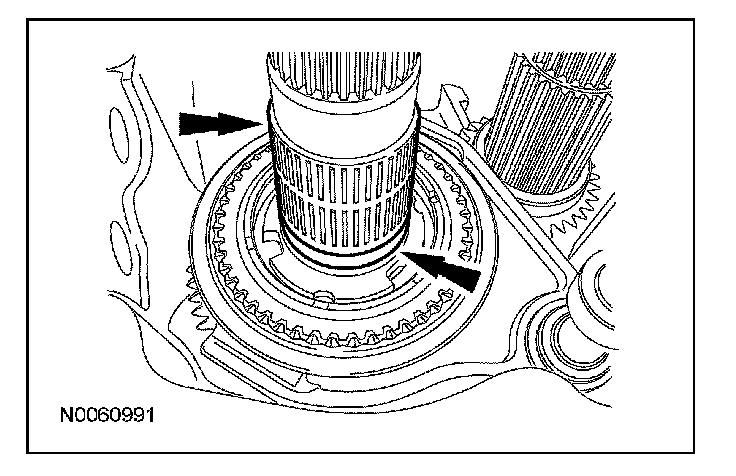 N0060991