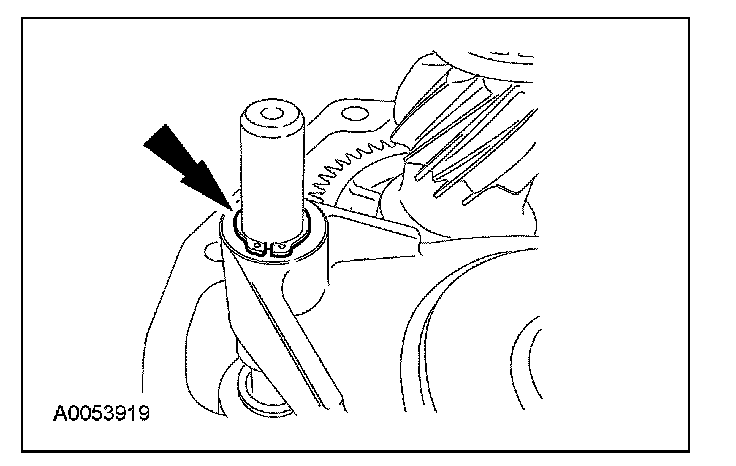 A0053919