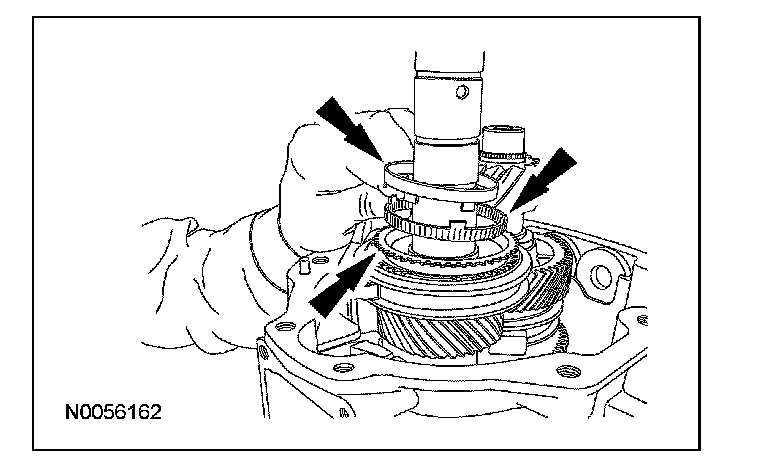 N0056162