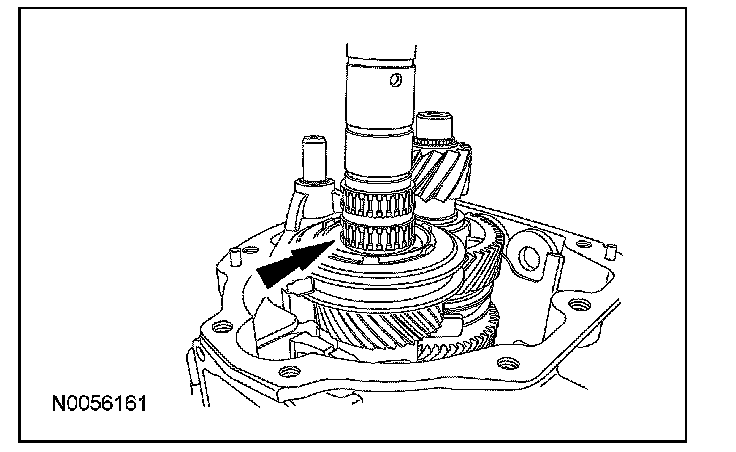 N0056161