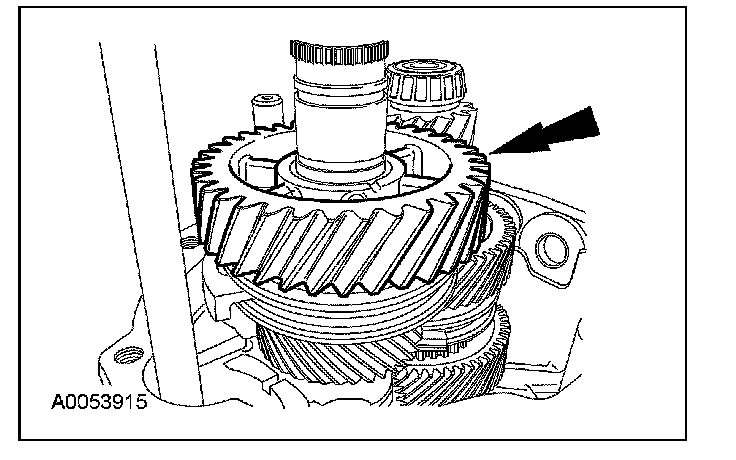 A0053915