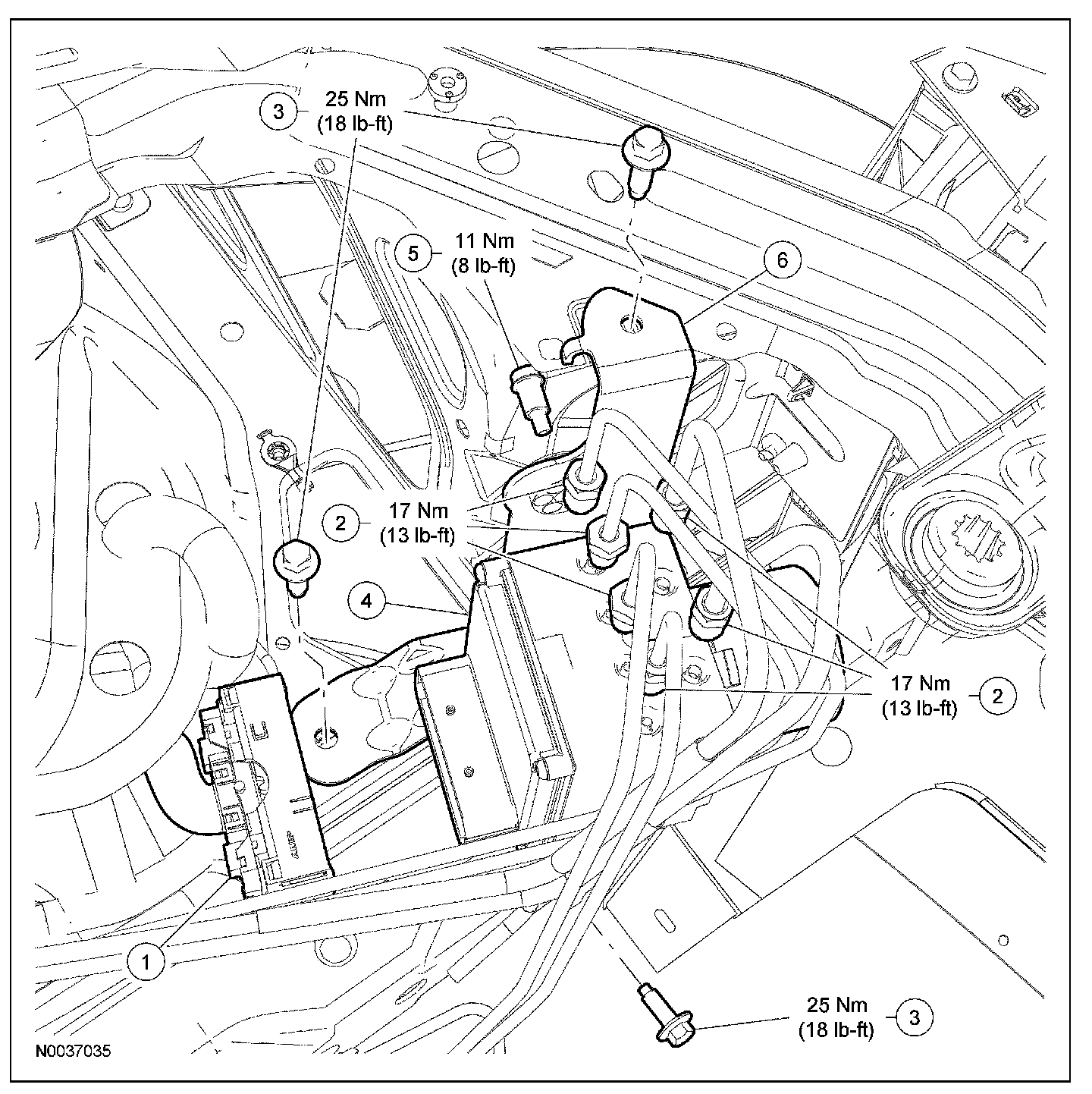 3 25 Nm (18 lb-ft)

5 11 Nm (8 lb-ft)

6

2 17 Nm (13 lb-ft)

4

17 Nm (13 lb-ft) 2

1

25 Nm (18 lb-ft) 3

N0037035