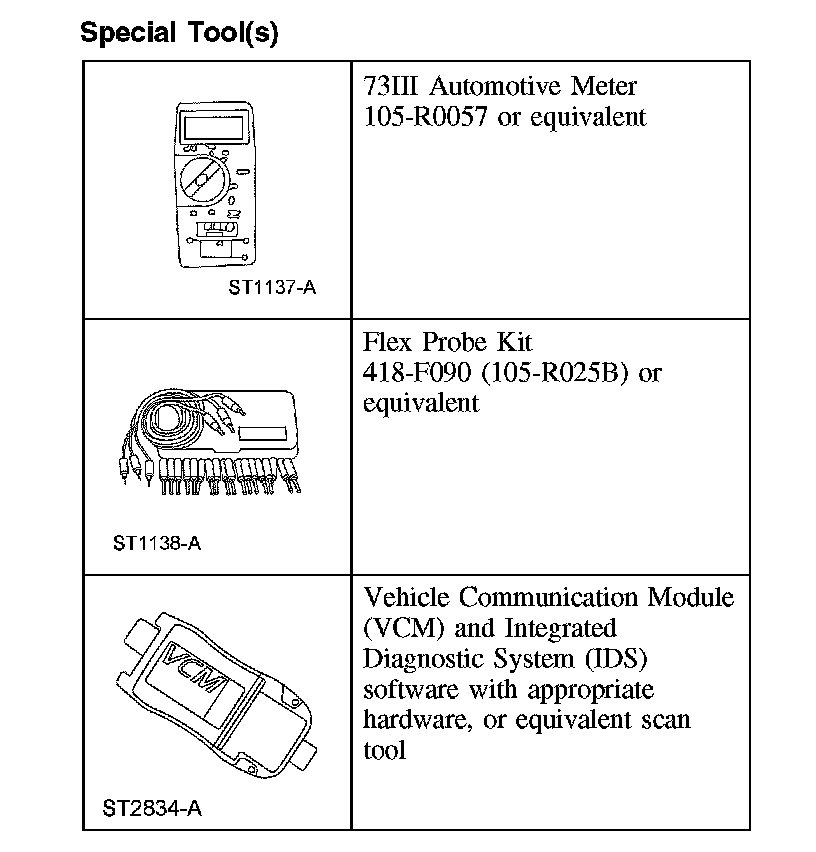 Special Tool(s)

| | |
|---|---|
| ST1137-A | 73III Automotive Meter 105-R0057 or equivalent |
| ST1138-A | Flex Probe Kit 418-F090 (105-R025B) or equivalent |
| VCM ST2834-A | Vehicle Communication Module (VCM) and Integrated Diagnostic System (IDS) software with appropriate hardware, or equivalent scan tool |