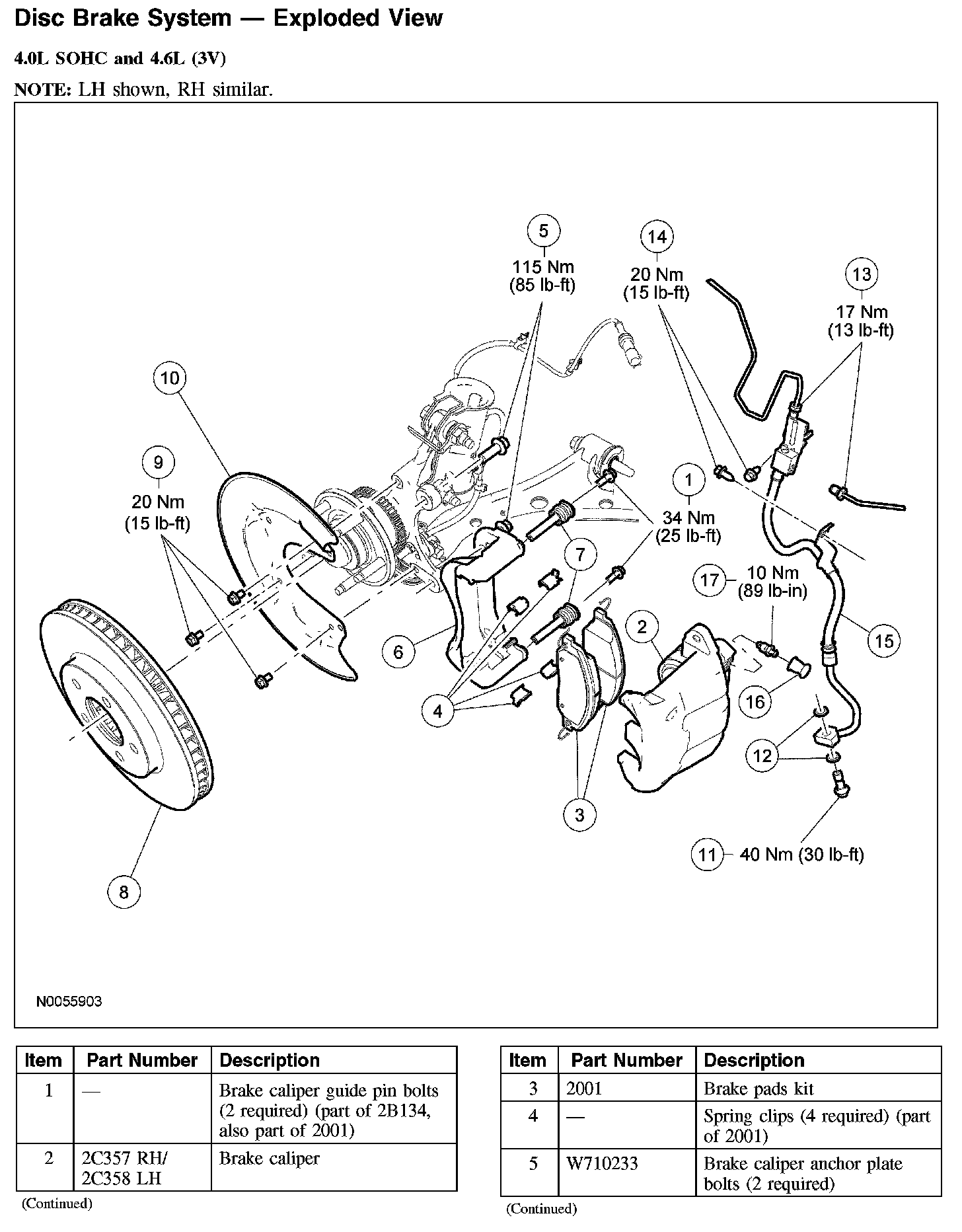 Disc Brake System — Exploded View

4.0L SOHC and 4.6L (3V)

NOTE: LH shown, RH similar.

5
115 Nm
(85 lb-ft)

14
20 Nm
(15 lb-ft)

13
17 Nm
(13 lb-ft)

10

9
20 Nm
(15 lb-ft)

1
34 Nm
(25 lb-ft)

7

17 10 Nm
(89 lb-in)

2

15

6

16

4

12

3

11 40 Nm (30 lb-ft)

8

N0055903

| Item | Part Number | Description |
|---|---|---|
| 1 | — | Brake caliper guide pin bolts (2 required) (part of 2B134, also part of 2001) |
| 2 | 2C357 RH/ 2C358 LH | Brake caliper |

(Continued)

| Item | Part Number | Description |
|---|---|---|
| 3 | 2001 | Brake pads kit |
| 4 | — | Spring clips (4 required) (part of 2001) |
| 5 | W710233 | Brake caliper anchor plate bolts (2 required) |

(Continued)