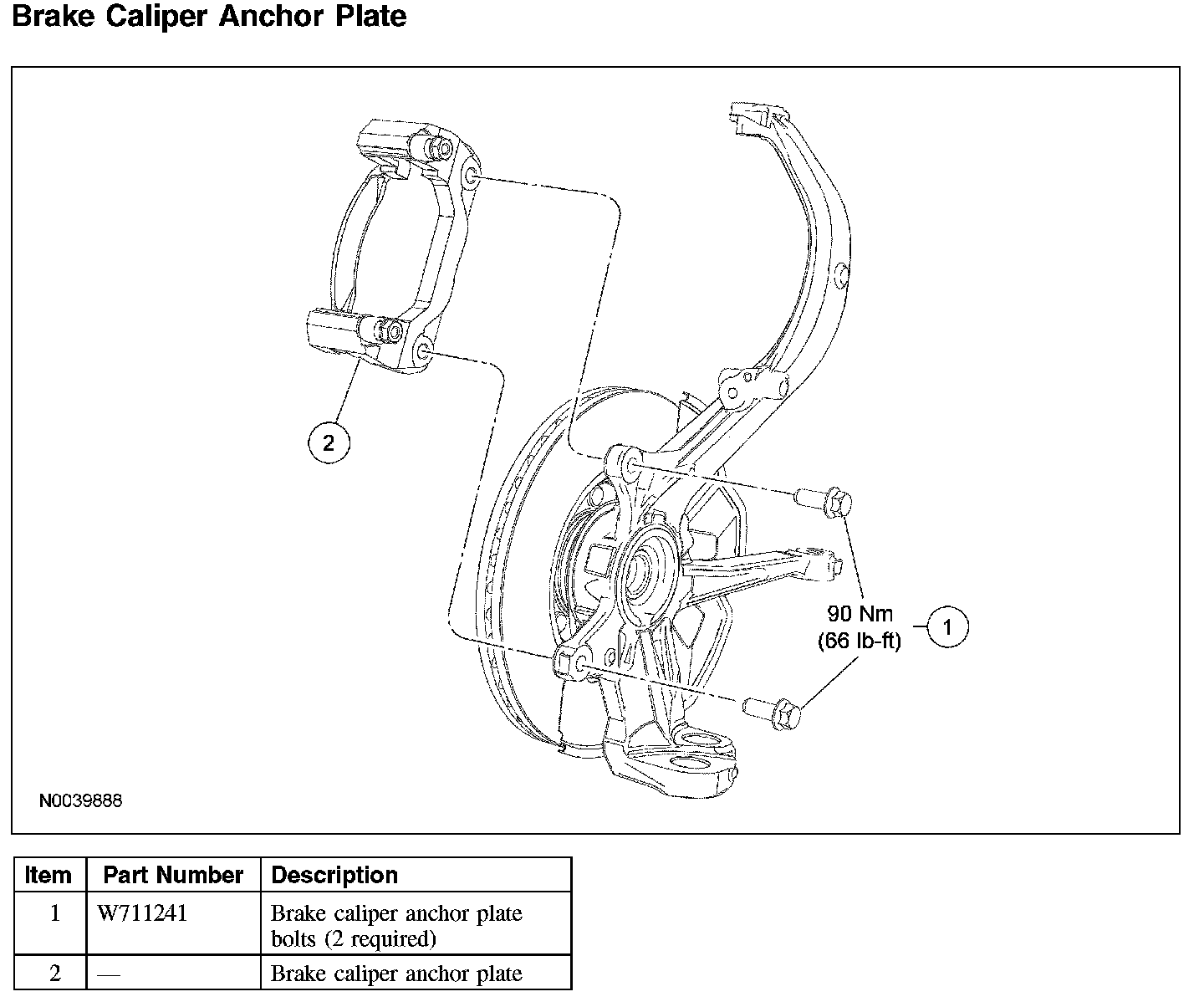 Brake Caliper Anchor Plate

2

90 Nm
(66 lb-ft)

1

N0039888

| Item | Part Number | Description |
|---|---|---|
| 1 | W711241 | Brake caliper anchor plate bolts (2 required) |
| 2 | — | Brake caliper anchor plate |