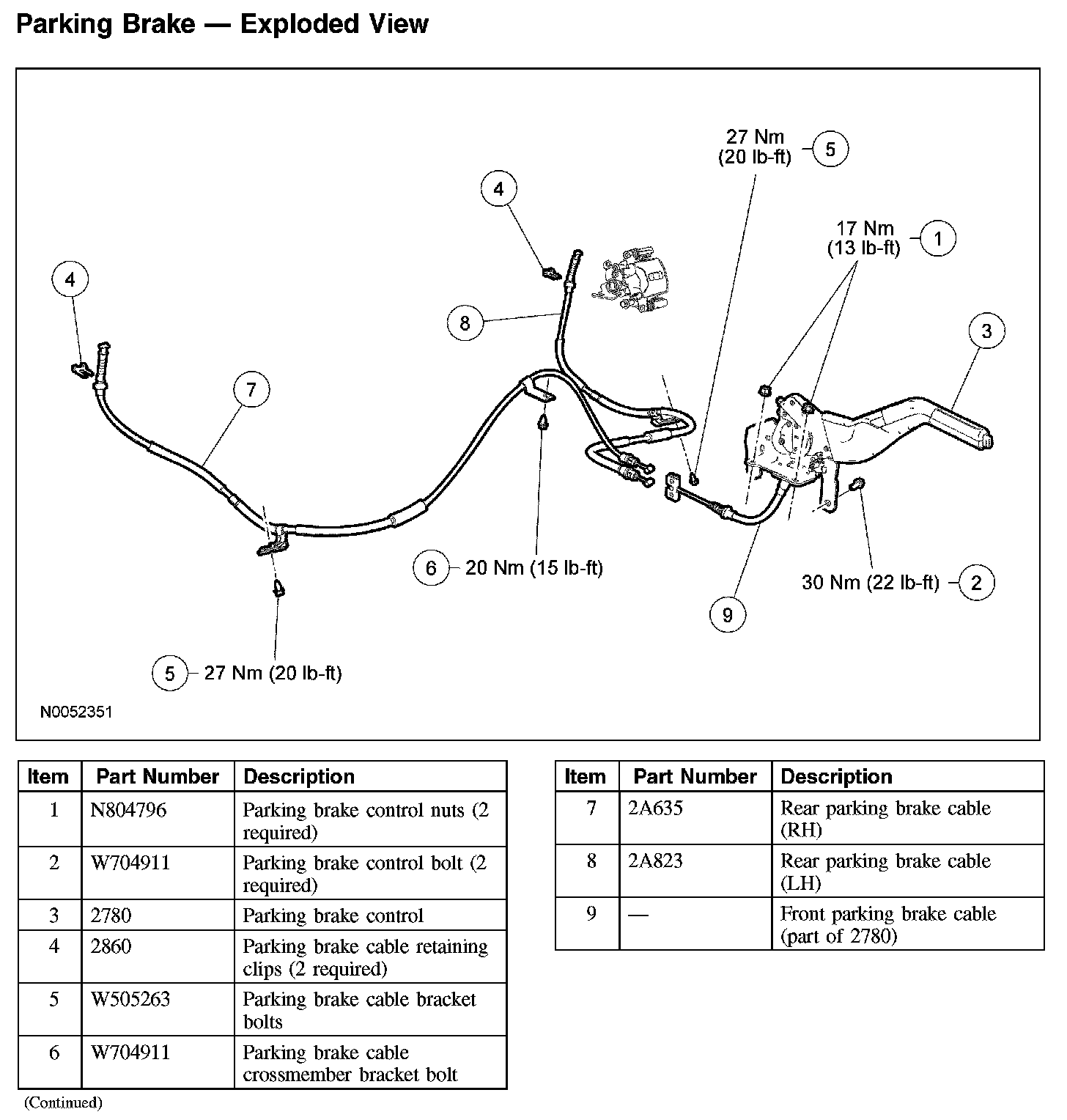 Parking Brake — Exploded View

27 Nm (20 lb-ft) 5

4

17 Nm (13 lb-ft) 1

4

8

3

7

6 20 Nm (15 lb-ft)

30 Nm (22 lb-ft) 2

9

5 27 Nm (20 lb-ft)

N0052351

| Item | Part Number | Description |
|---|---|---|
| 1 | N804796 | Parking brake control nuts (2 required) |
| 2 | W704911 | Parking brake control bolt (2 required) |
| 3 | 2780 | Parking brake control |
| 4 | 2860 | Parking brake cable retaining clips (2 required) |
| 5 | W505263 | Parking brake cable bracket bolts |
| 6 | W704911 | Parking brake cable crossmember bracket bolt |

(Continued)

| Item | Part Number | Description |
|---|---|---|
| 7 | 2A635 | Rear parking brake cable (RH) |
| 8 | 2A823 | Rear parking brake cable (LH) |
| 9 | — | Front parking brake cable (part of 2780) |