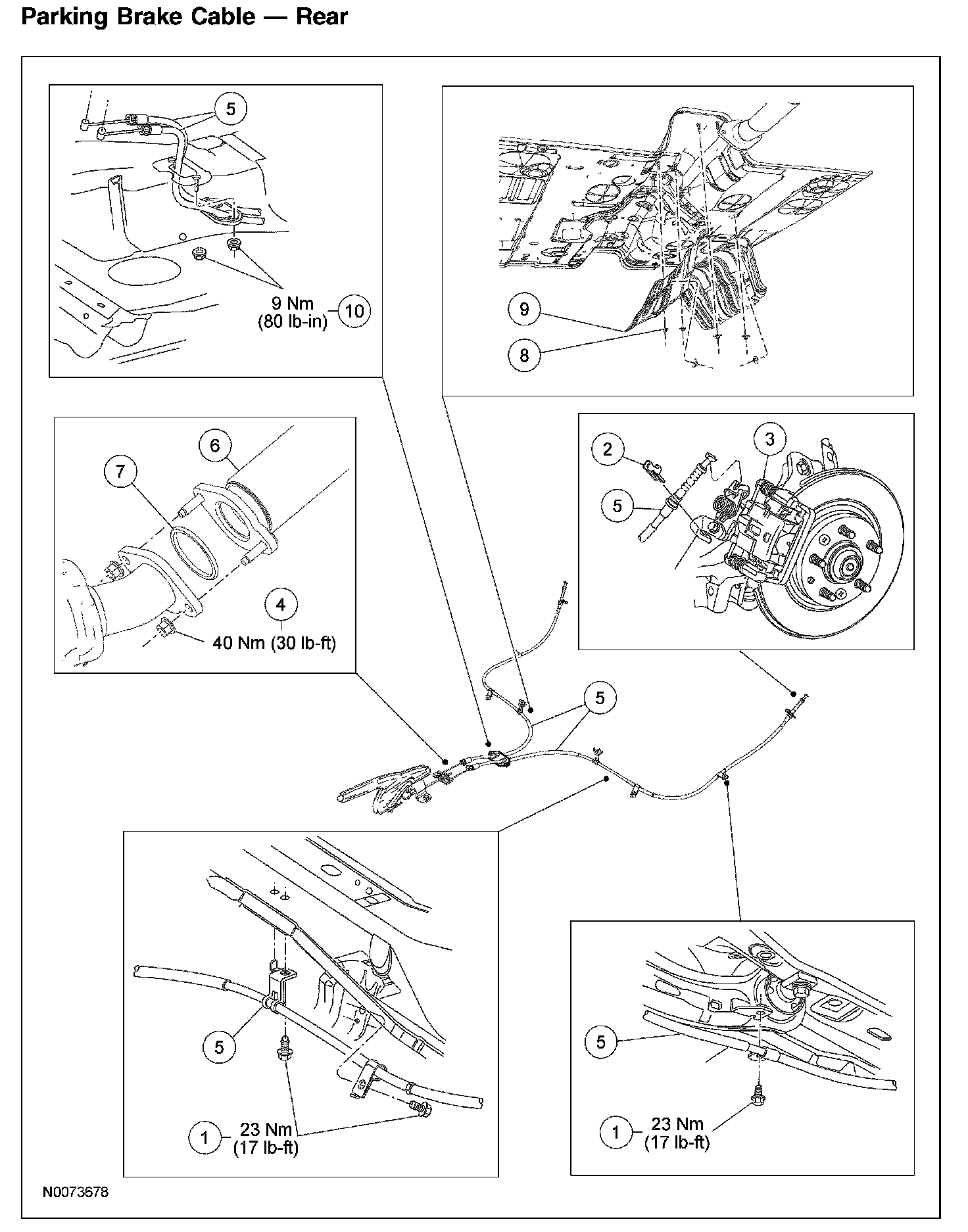 Parking Brake Cable — Rear

5

9 Nm (80 lb-in) 10

9

8

6

7

4

40 Nm (30 lb-ft)

2

3

5

5

5

1 23 Nm (17 lb-ft)

5

1 23 Nm (17 lb-ft)

N0073678