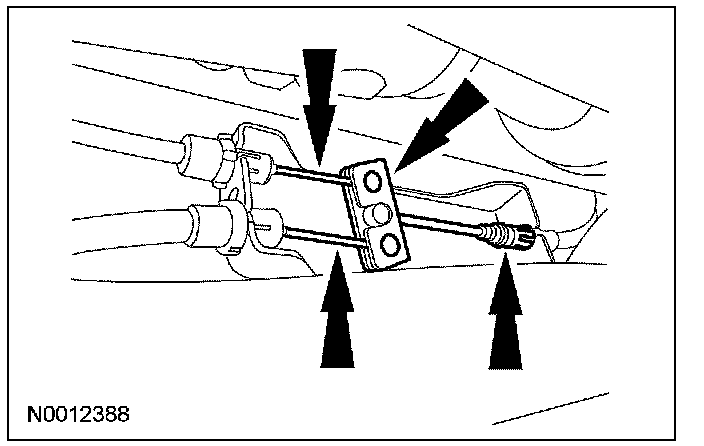 N0012388