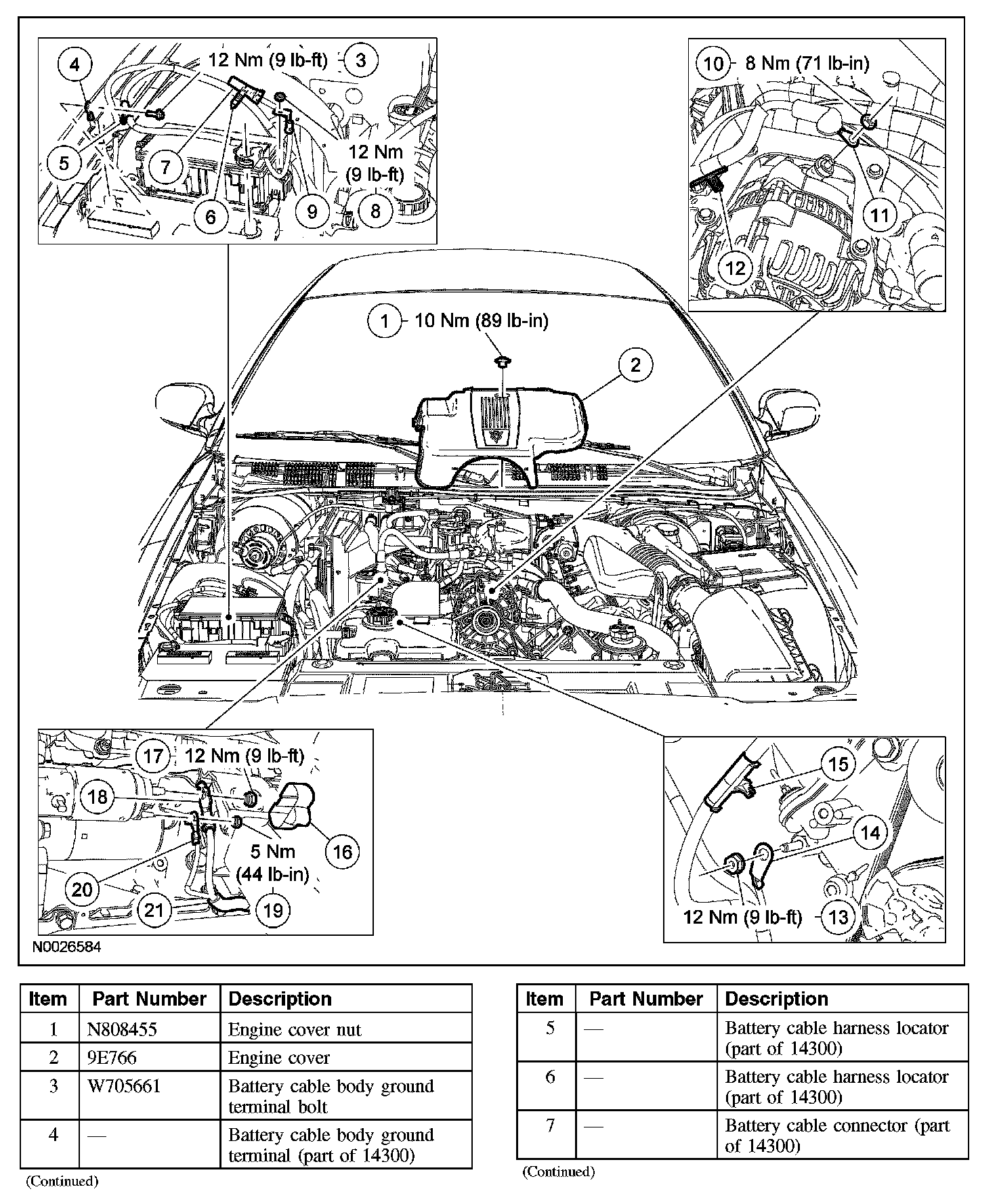 4
12 Nm (9 lb-ft)
3
5
7
6
9
12 Nm (9 lb-ft)
8

10
8 Nm (71 lb-in)
11
12

1
10 Nm (89 lb-in)
2

17
12 Nm (9 lb-ft)
18
16
5 Nm (44 lb-in)
20
21
19

15
14
12 Nm (9 lb-ft)
13

N0026584

| Item | Part Number | Description |
|---|---|---|
| 1 | N808455 | Engine cover nut |
| 2 | 9E766 | Engine cover |
| 3 | W705661 | Battery cable body ground terminal bolt |
| 4 | — | Battery cable body ground terminal (part of 14300) |

(Continued)

| Item | Part Number | Description |
|---|---|---|
| 5 | — | Battery cable harness locator (part of 14300) |
| 6 | — | Battery cable harness locator (part of 14300) |
| 7 | — | Battery cable connector (part of 14300) |

(Continued)