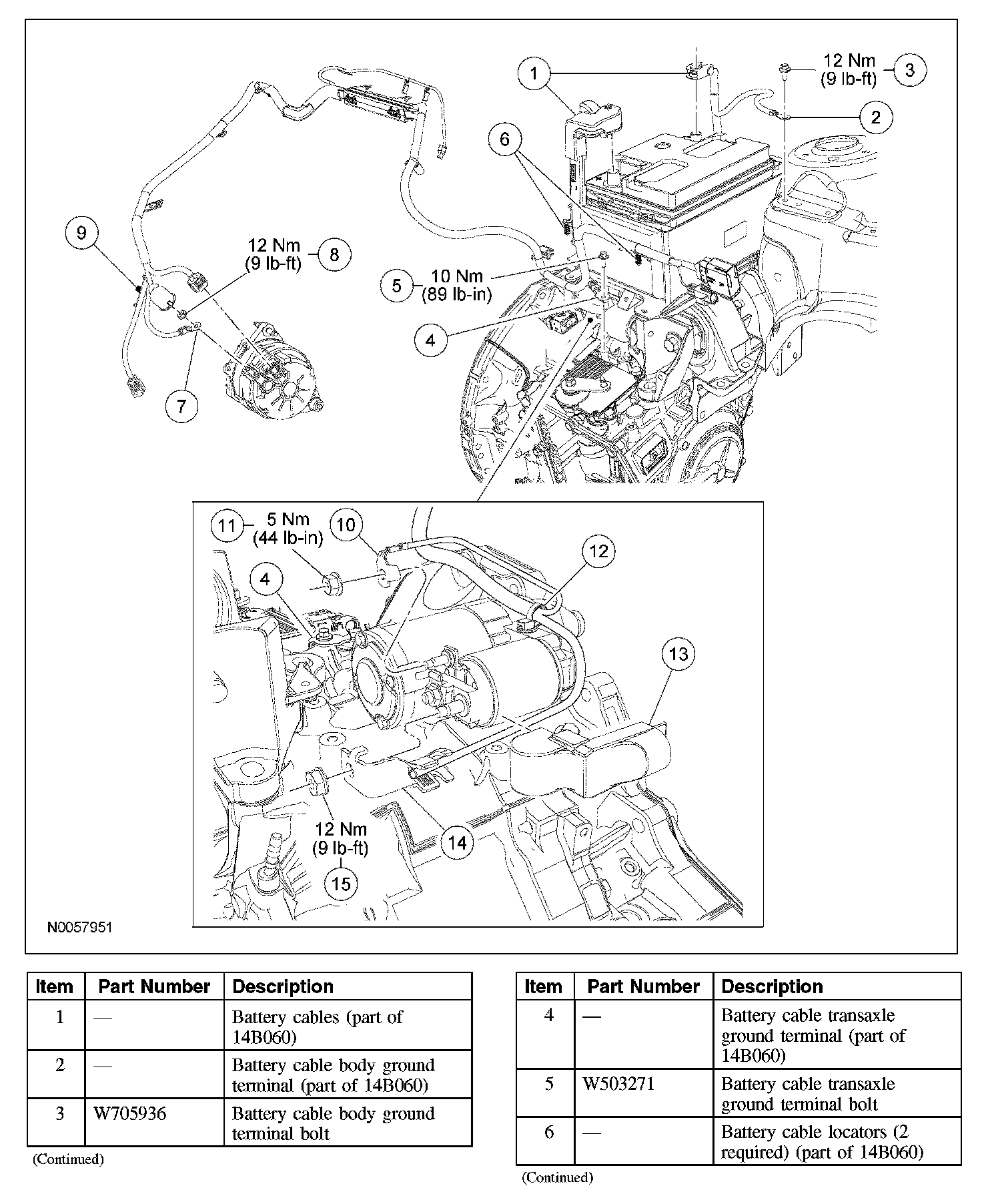 1

12 Nm (9 lb-ft) 3

2

6

9

12 Nm (9 lb-ft) 8

5 10 Nm (89 lb-in)

4

7

11 5 Nm (44 lb-in)

10

12

4

13

12 Nm (9 lb-ft)

14

15

N0057951

| Item | Part Number | Description |
|---|---|---|
| 1 | — | Battery cables (part of 14B060) |
| 2 | — | Battery cable body ground terminal (part of 14B060) |
| 3 | W705936 | Battery cable body ground terminal bolt |

(Continued)

| Item | Part Number | Description |
|---|---|---|
| 4 | — | Battery cable transaxle ground terminal (part of 14B060) |
| 5 | W503271 | Battery cable transaxle ground terminal bolt |
| 6 | — | Battery cable locators (2 required) (part of 14B060) |

(Continued)