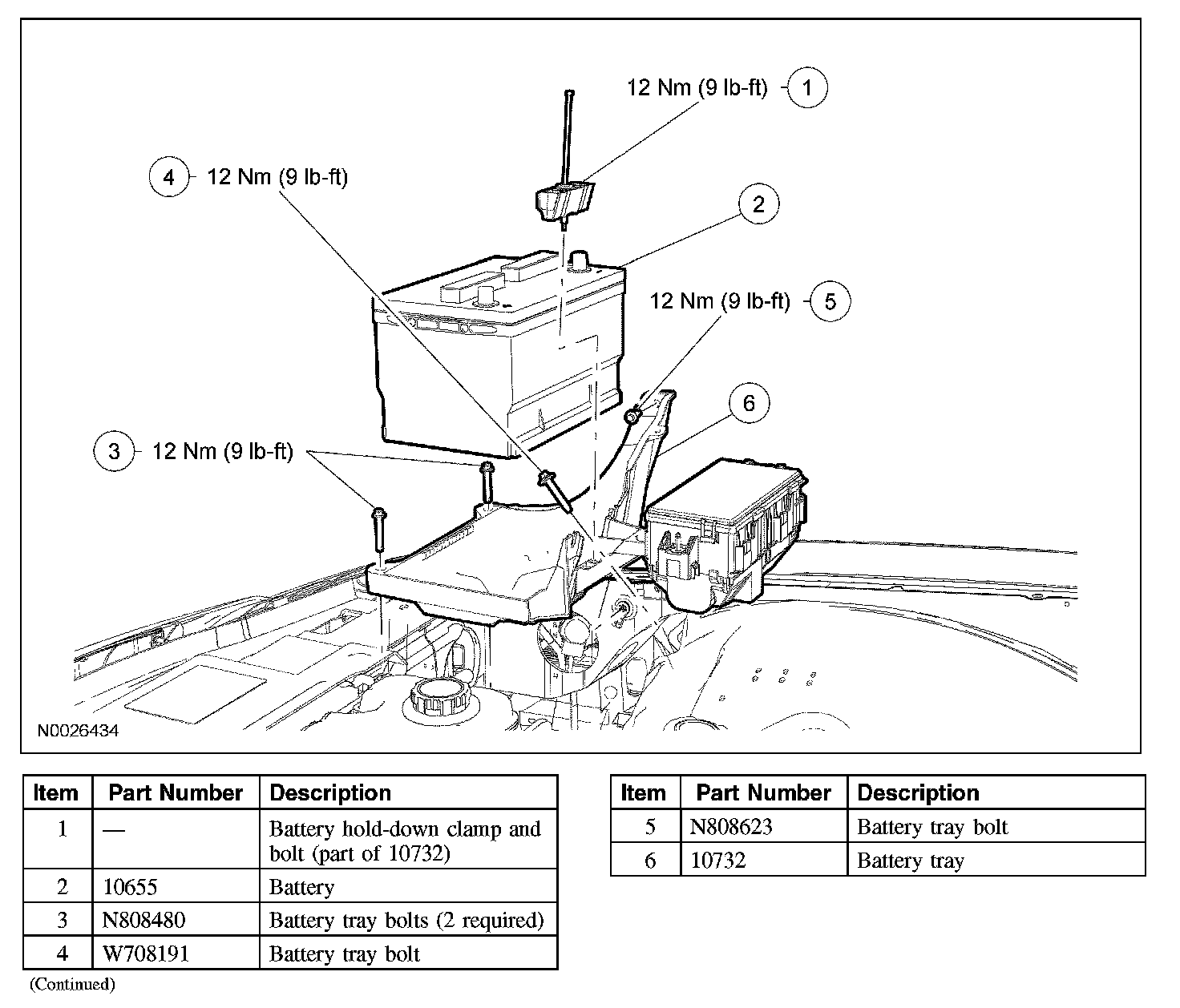 12 Nm (9 lb-ft) 1

4 12 Nm (9 lb-ft)

2

12 Nm (9 lb-ft) 5

6

3 12 Nm (9 lb-ft)

N0026434

| Item | Part Number | Description |
|---|---|---|
| 1 | — | Battery hold-down clamp and bolt (part of 10732) |
| 2 | 10655 | Battery |
| 3 | N808480 | Battery tray bolts (2 required) |
| 4 | W708191 | Battery tray bolt |

(Continued)

| Item | Part Number | Description |
|---|---|---|
| 5 | N808623 | Battery tray bolt |
| 6 | 10732 | Battery tray |