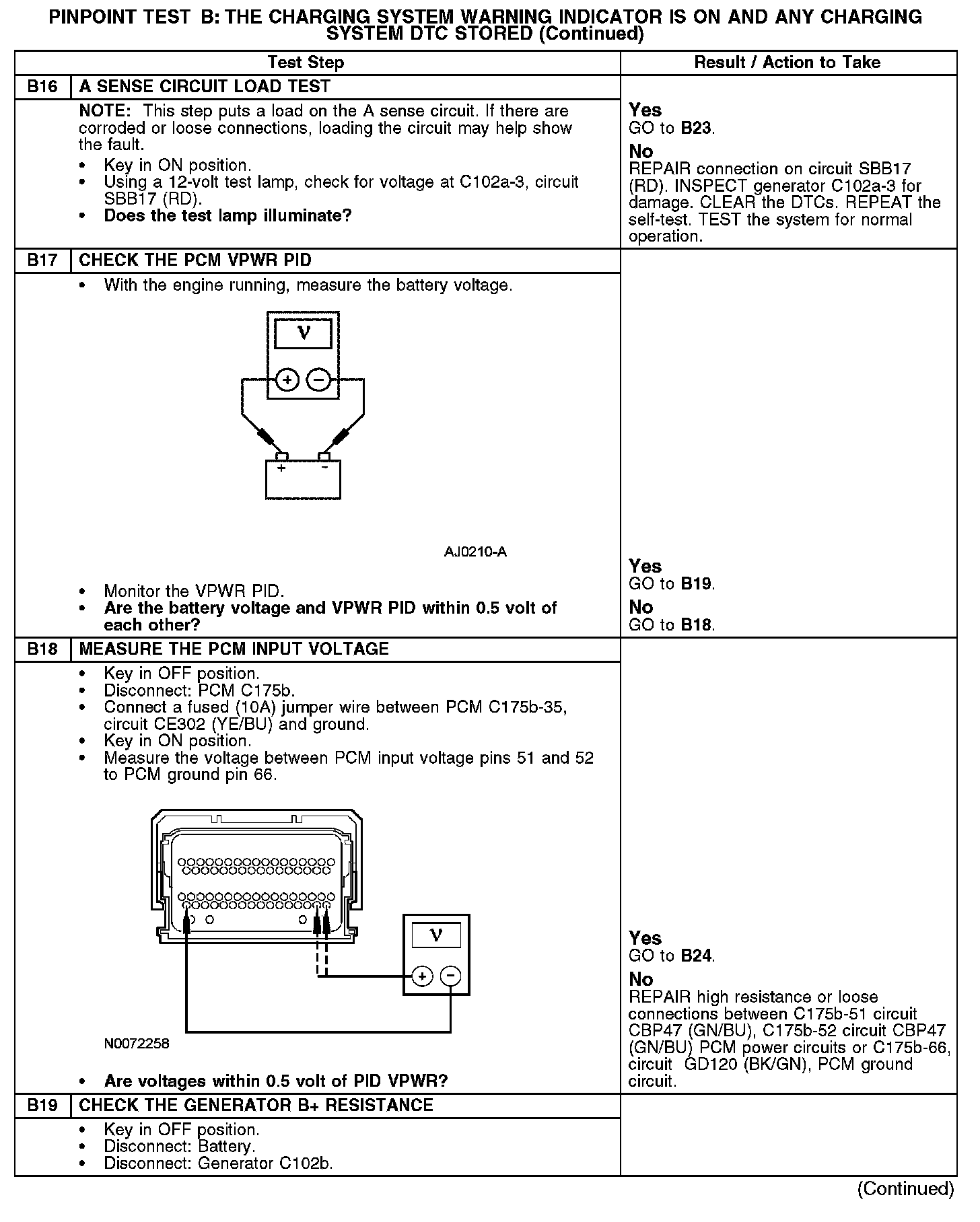 PINPOINT TEST B: THE CHARGING SYSTEM WARNING INDICATOR IS ON AND ANY CHARGING SYSTEM DTC STORED (Continued)

| Test Step | | Result / Action to Take |
|---|---|---|
| B16 | A SENSE CIRCUIT LOAD TEST | |
| | NOTE: This step puts a load on the A sense circuit. If there are corroded or loose connections, loading the circuit may help show the fault. • Key in ON position. • Using a 12-volt test lamp, check for voltage at C102a-3, circuit SBB17 (RD). • Does the test lamp illuminate? | Yes GO to B23. No REPAIR connection on circuit SBB17 (RD). INSPECT generator C102a-3 for damage. CLEAR the DTCs. REPEAT the self-test. TEST the system for normal operation. |
| B17 | CHECK THE PCM VPWR PID | |
| | • With the engine running, measure the battery voltage. V + − + − AJ0210-A • Monitor the VPWR PID. • Are the battery voltage and VPWR PID within 0.5 volt of each other? | Yes GO to B19. No GO to B18. |
| B18 | MEASURE THE PCM INPUT VOLTAGE | |
| | • Key in OFF position. • Disconnect: PCM C175b. • Connect a fused (10A) jumper wire between PCM C175b-35, circuit CE302 (YE/BU) and ground. • Key in ON position. • Measure the voltage between PCM input voltage pins 51 and 52 to PCM ground pin 66. V + − N0072258 • Are voltages within 0.5 volt of PID VPWR? | Yes GO to B24. No REPAIR high resistance or loose connections between C175b-51 circuit CBP47 (GN/BU), C175b-52 circuit CBP47 (GN/BU) PCM power circuits or C175b-66, circuit GD120 (BK/GN), PCM ground circuit. |
| B19 | CHECK THE GENERATOR B+ RESISTANCE | |
| | • Key in OFF position. • Disconnect: Battery. • Disconnect: Generator C102b. | |

(Continued)