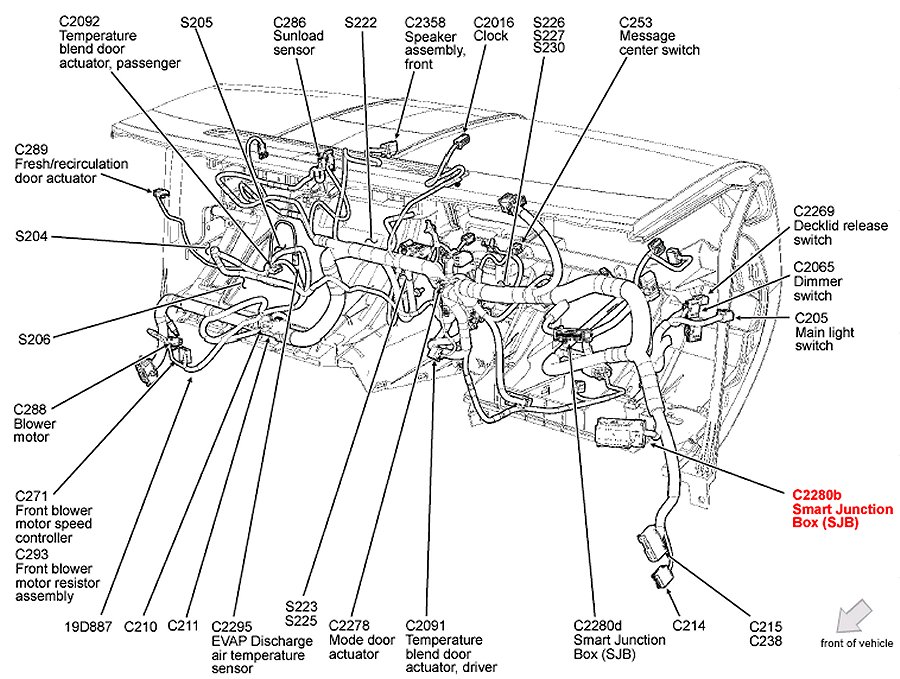 C2092
Temperature blend door actuator, passenger

S205

C286
Sunload sensor

S222

C2358
Speaker assembly, front

C2016
Clock

S226
S227
S230

C253
Message center switch

C289
Fresh/recirculation door actuator

S204

S206

C288
Blower motor

C271
Front blower motor speed controller
C293
Front blower motor resistor assembly

C2269
Decklid release switch

C2065
Dimmer switch

C205
Main light switch

C2280b
Smart Junction Box (SJB)

19D887

C210

C211

C2295
EVAP Discharge air temperature sensor

S223
S225

C2278
Mode door actuator

C2091
Temperature blend door actuator, driver

C2280d
Smart Junction Box (SJB)

C214

C215
C238

front of vehicle