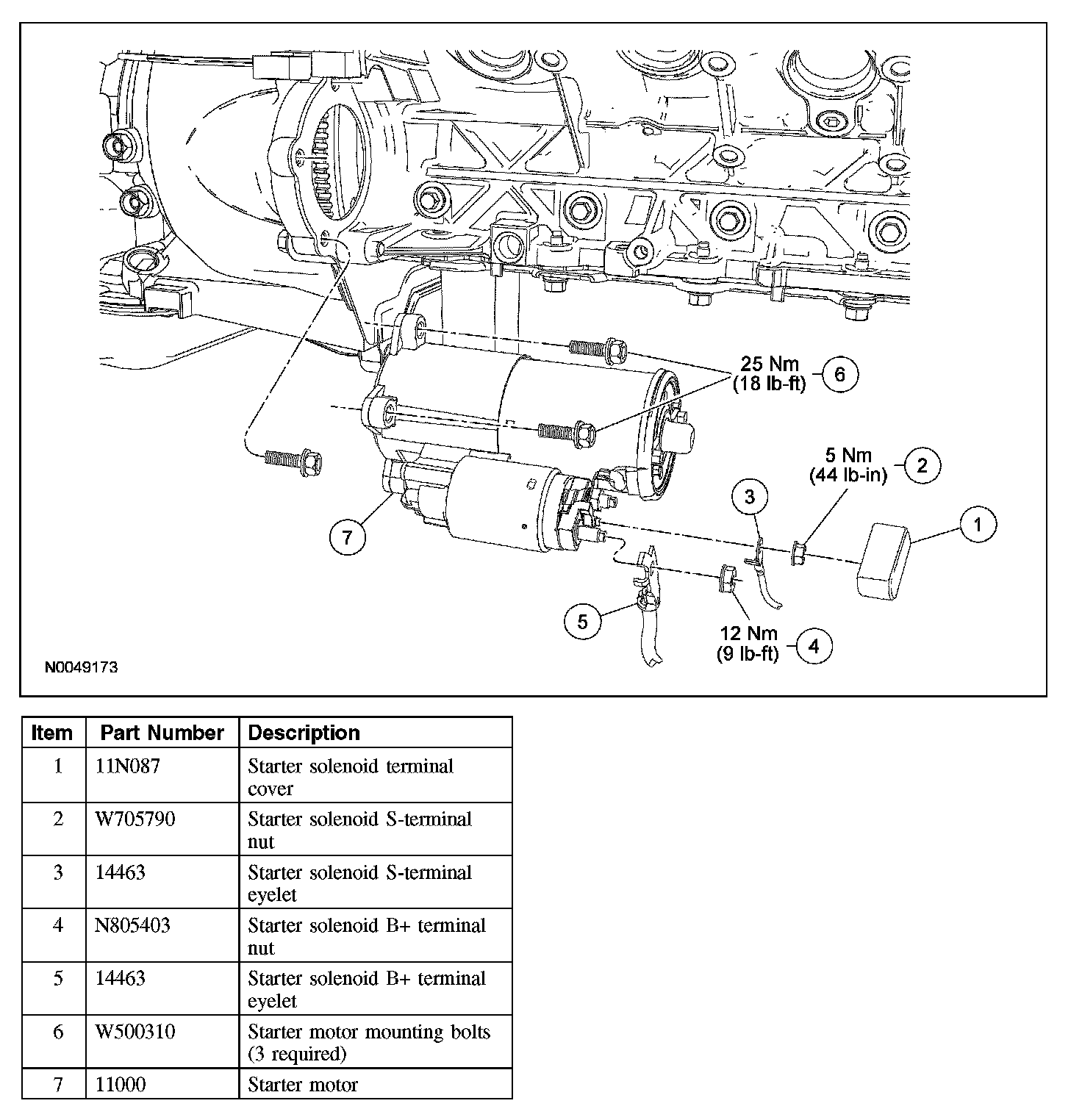 25 Nm
(18 lb-ft)
6

5 Nm
(44 lb-in)
2

3

1

7

5

12 Nm
(9 lb-ft)
4

N0049173

| Item | Part Number | Description |
|---|---|---|
| 1 | 11N087 | Starter solenoid terminal cover |
| 2 | W705790 | Starter solenoid S-terminal nut |
| 3 | 14463 | Starter solenoid S-terminal eyelet |
| 4 | N805403 | Starter solenoid B+ terminal nut |
| 5 | 14463 | Starter solenoid B+ terminal eyelet |
| 6 | W500310 | Starter motor mounting bolts (3 required) |
| 7 | 11000 | Starter motor |