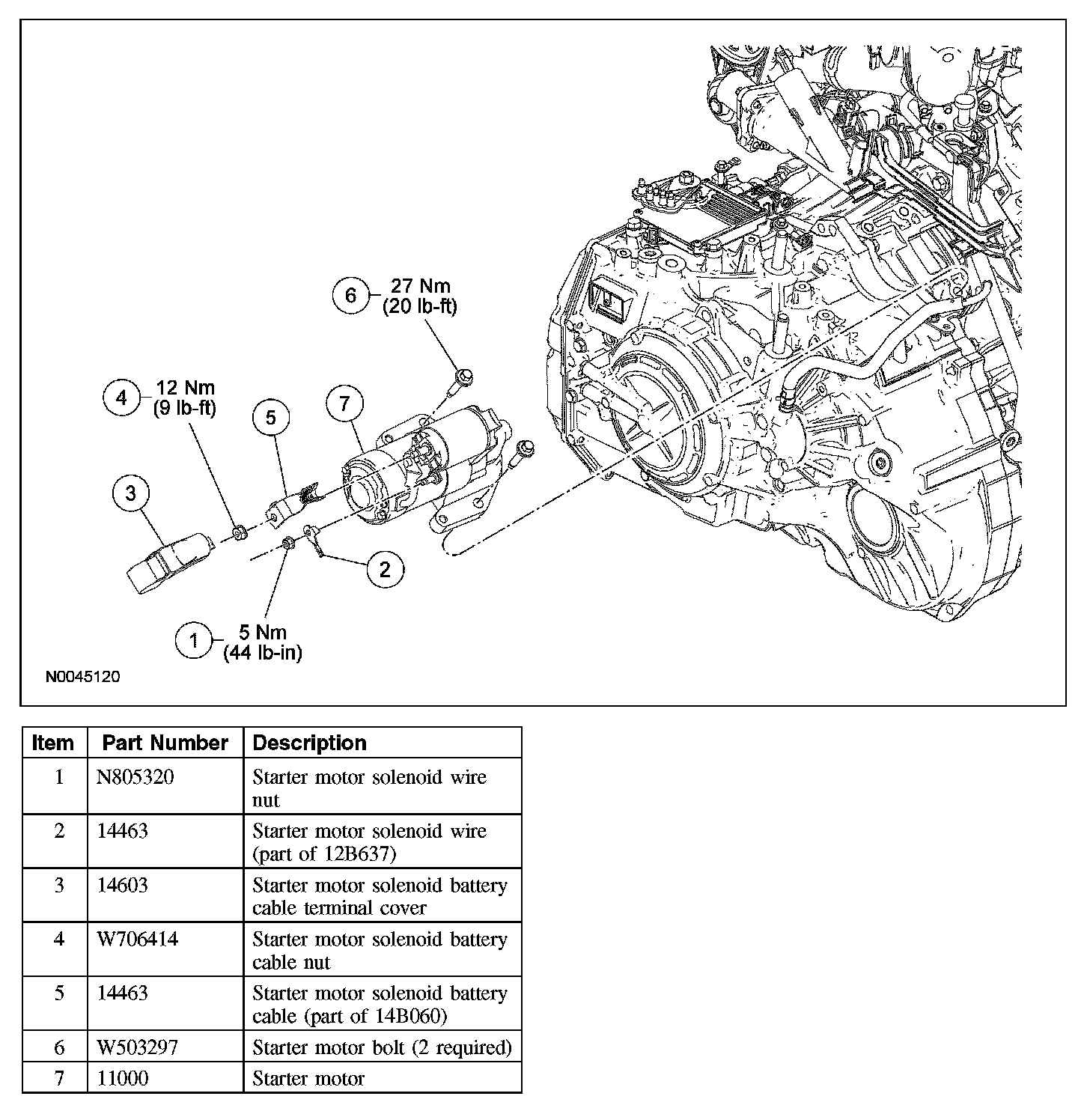 6 27 Nm (20 lb-ft)

4 12 Nm (9 lb-ft)

5

7

3

2

1 5 Nm (44 lb-in)

N0045120

| Item | Part Number | Description |
|---|---|---|
| 1 | N805320 | Starter motor solenoid wire nut |
| 2 | 14463 | Starter motor solenoid wire (part of 12B637) |
| 3 | 14603 | Starter motor solenoid battery cable terminal cover |
| 4 | W706414 | Starter motor solenoid battery cable nut |
| 5 | 14463 | Starter motor solenoid battery cable (part of 14B060) |
| 6 | W503297 | Starter motor bolt (2 required) |
| 7 | 11000 | Starter motor |