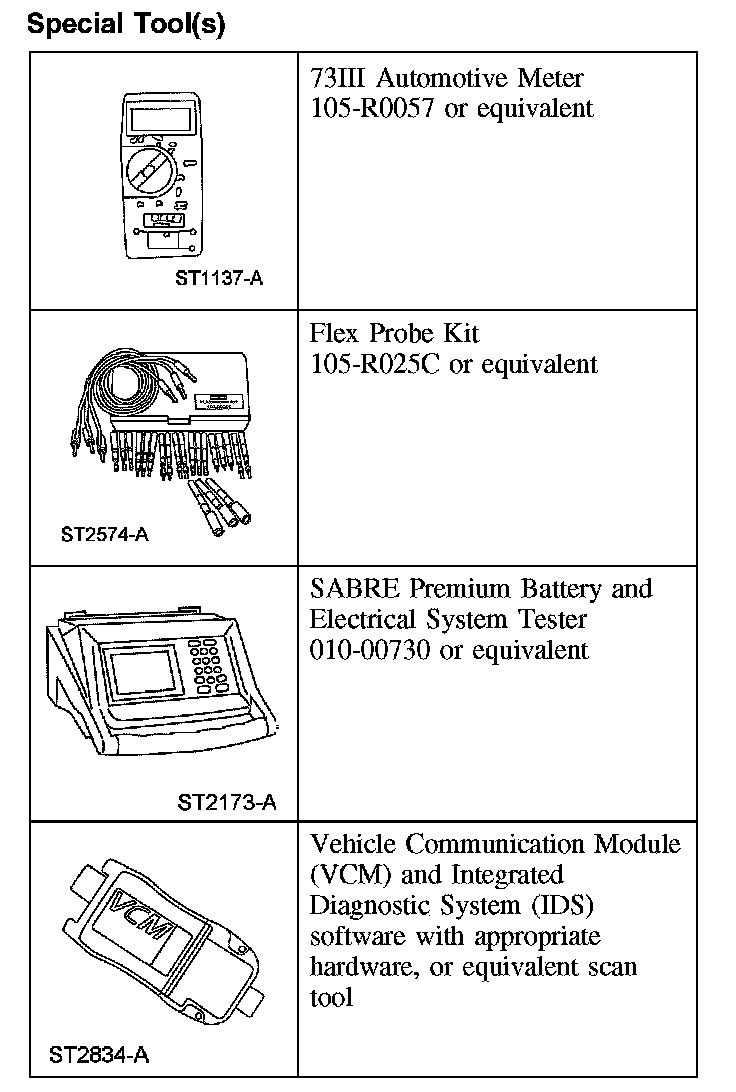 Special Tool(s)

| | |
|---|---|
| ST1137-A | 73III Automotive Meter 105-R0057 or equivalent |
| ST2574-A | Flex Probe Kit 105-R025C or equivalent |
| ST2173-A | SABRE Premium Battery and Electrical System Tester 010-00730 or equivalent |
| VCM ST2834-A | Vehicle Communication Module (VCM) and Integrated Diagnostic System (IDS) software with appropriate hardware, or equivalent scan tool |