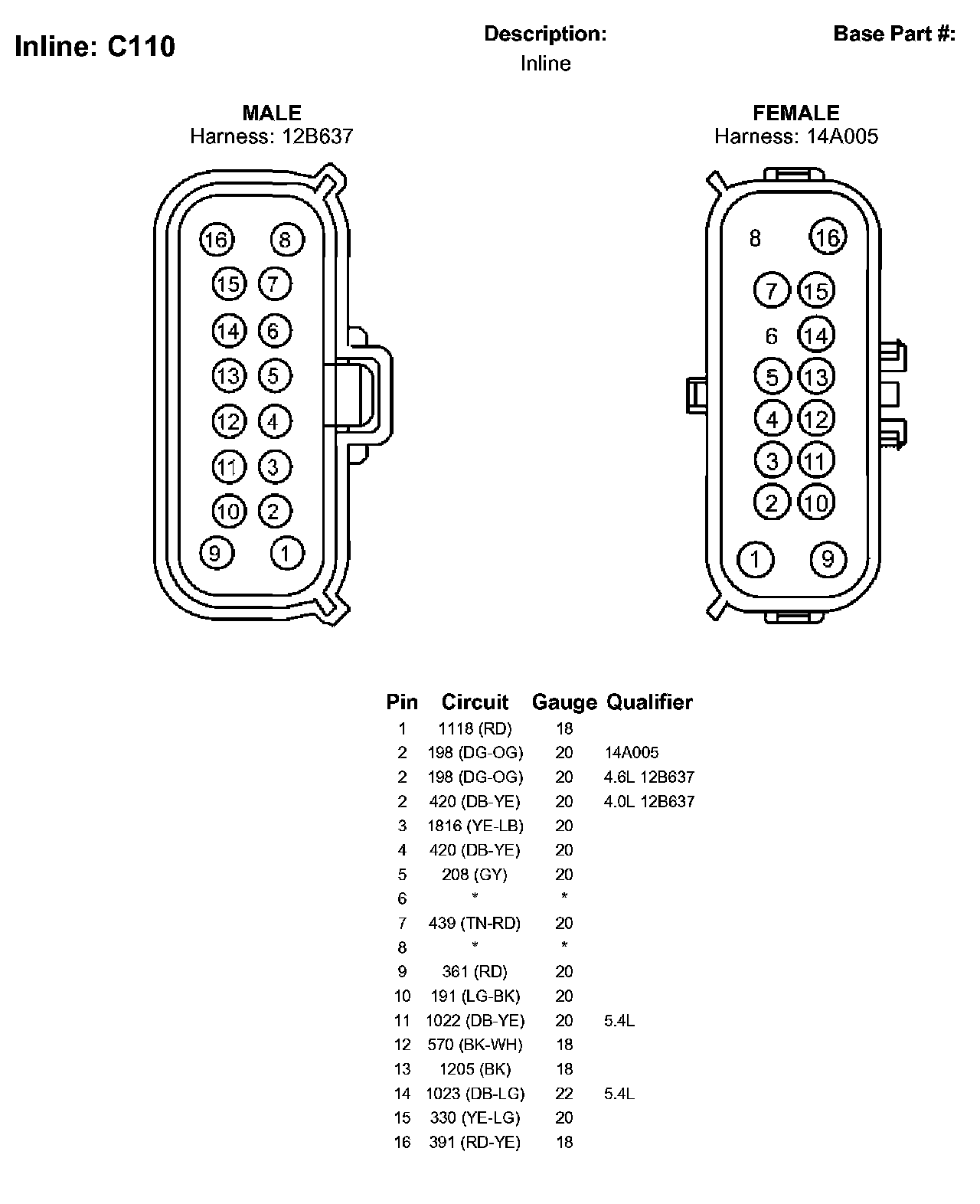 Inline: C110

Description:
Inline

Base Part #:

MALE
Harness: 12B637

16 8
15 7
14 6
13 5
12 4
11 3
10 2
9 1

FEMALE
Harness: 14A005

8 16
7 15
6 14
5 13
4 12
3 11
2 10
1 9

| Pin | Circuit | Gauge | Qualifier |
|---|---|---|---|
| 1 | 1118 (RD) | 18 | |
| 2 | 198 (DG-OG) | 20 | 14A005 |
| 2 | 198 (DG-OG) | 20 | 4.6L 12B637 |
| 2 | 420 (DB-YE) | 20 | 4.0L 12B637 |
| 3 | 1816 (YE-LB) | 20 | |
| 4 | 420 (DB-YE) | 20 | |
| 5 | 208 (GY) | 20 | |
| 6 | * | * | |
| 7 | 439 (TN-RD) | 20 | |
| 8 | * | * | |
| 9 | 361 (RD) | 20 | |
| 10 | 191 (LG-BK) | 20 | |
| 11 | 1022 (DB-YE) | 20 | 5.4L |
| 12 | 570 (BK-WH) | 18 | |
| 13 | 1205 (BK) | 18 | |
| 14 | 1023 (DB-LG) | 22 | 5.4L |
| 15 | 330 (YE-LG) | 20 | |
| 16 | 391 (RD-YE) | 18 | |