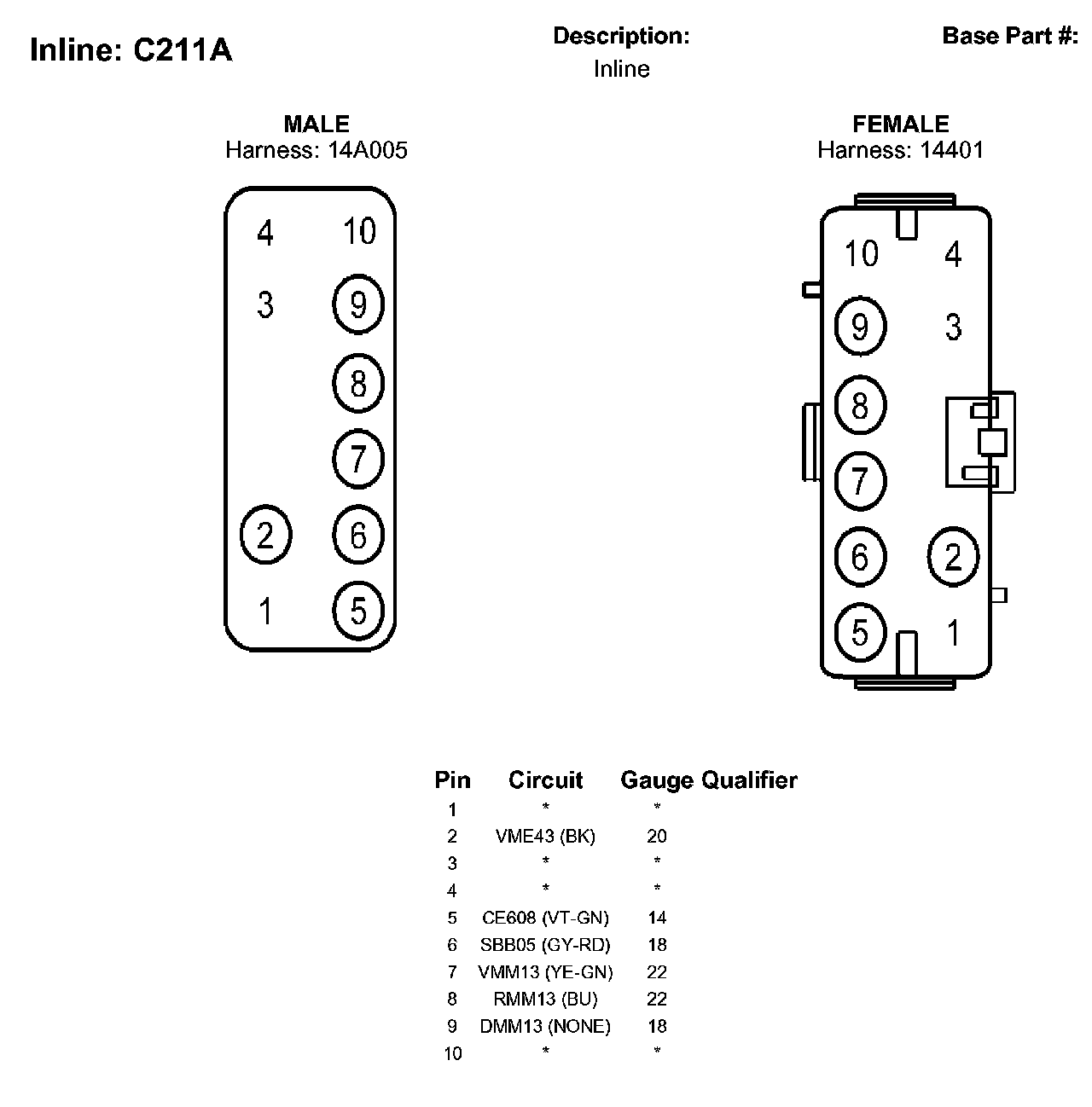 Inline: C211A

Description:
Inline

Base Part #:

MALE
Harness: 14A005

4 10
3 9
8
7
2 6
1 5

FEMALE
Harness: 14401

10 4
9 3
8
7
6 2
5 1

| Pin | Circuit | Gauge | Qualifier |
|---|---|---|---|
| 1 | * | * | |
| 2 | VME43 (BK) | 20 | |
| 3 | * | * | |
| 4 | * | * | |
| 5 | CE608 (VT-GN) | 14 | |
| 6 | SBB05 (GY-RD) | 18 | |
| 7 | VMM13 (YE-GN) | 22 | |
| 8 | RMM13 (BU) | 22 | |
| 9 | DMM13 (NONE) | 18 | |
| 10 | * | * | |