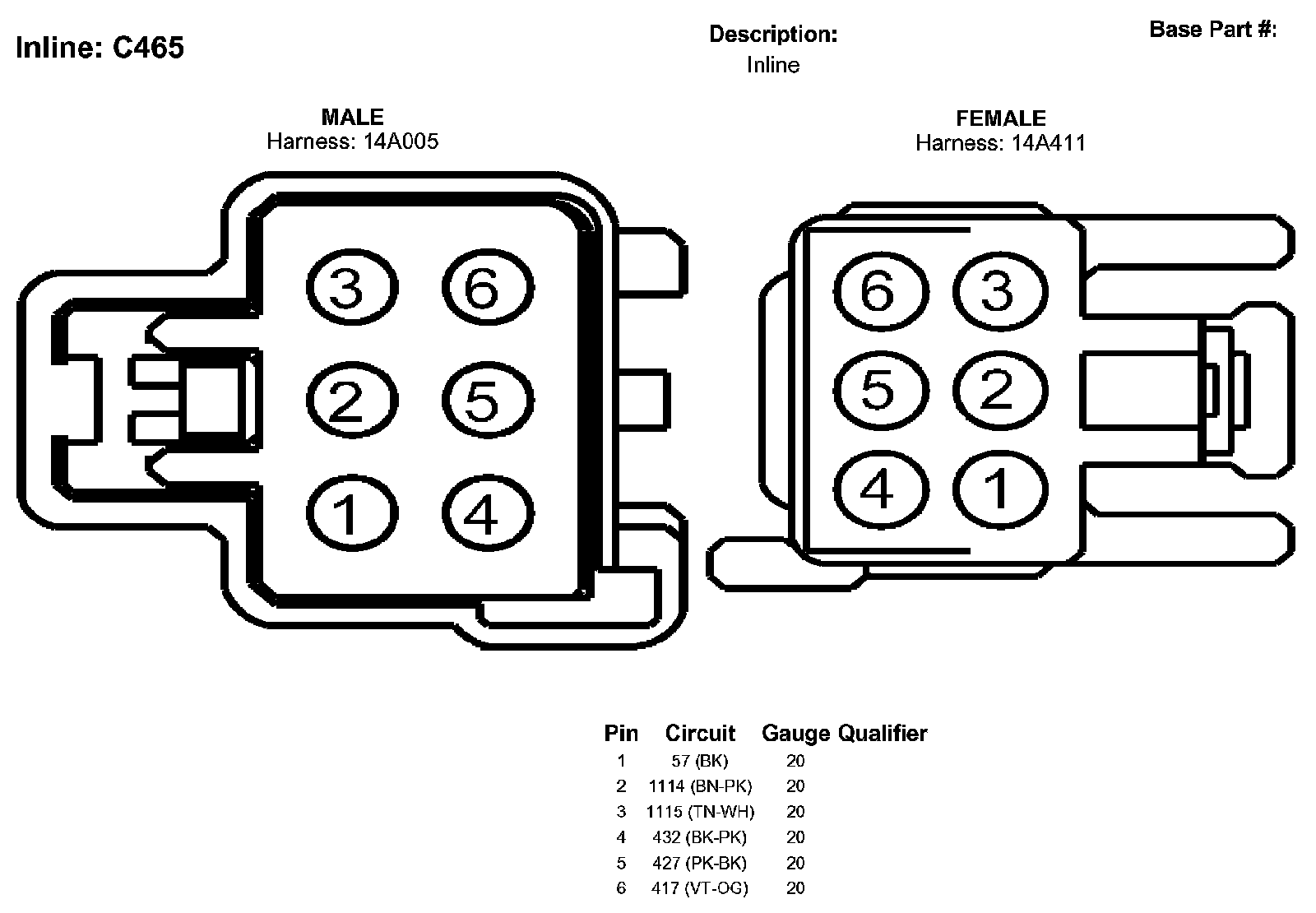 Inline: C465

Description:
Inline

Base Part #:

MALE
Harness: 14A005

3 6
2 5
1 4

FEMALE
Harness: 14A411

6 3
5 2
4 1

| Pin | Circuit | Gauge | Qualifier |
|---|---|---|---|
| 1 | 57 (BK) | 20 | |
| 2 | 1114 (BN-PK) | 20 | |
| 3 | 1115 (TN-WH) | 20 | |
| 4 | 432 (BK-PK) | 20 | |
| 5 | 427 (PK-BK) | 20 | |
| 6 | 417 (VT-OG) | 20 | |