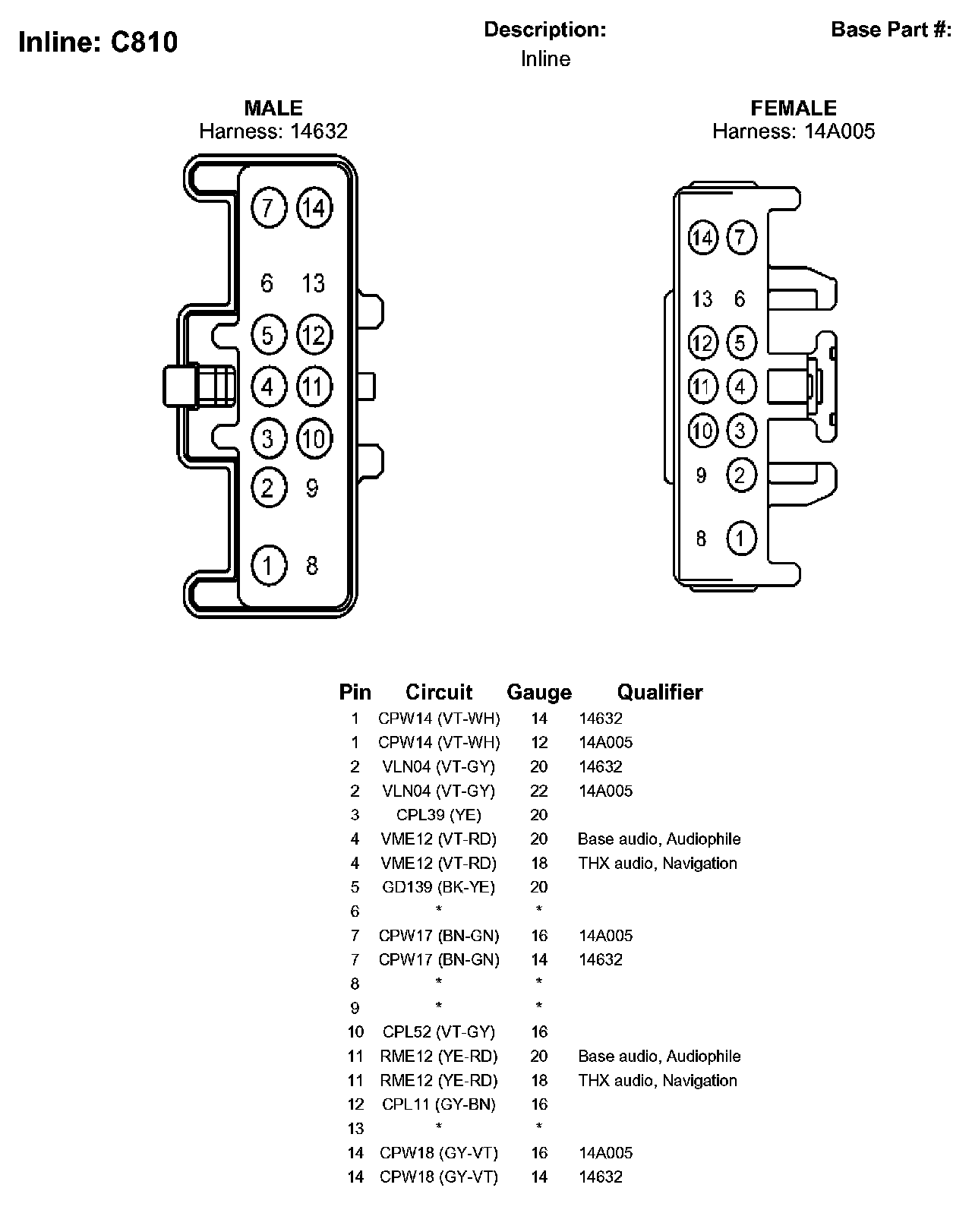 Inline: C810

Description:
Inline

Base Part #:

MALE
Harness: 14632

7 14
6 13
5 12
4 11
3 10
2 9
1 8

FEMALE
Harness: 14A005

14 7
13 6
12 5
11 4
10 3
9 2
8 1

| Pin | Circuit | Gauge | Qualifier |
|---|---|---|---|
| 1 | CPW14 (VT-WH) | 14 | 14632 |
| 1 | CPW14 (VT-WH) | 12 | 14A005 |
| 2 | VLN04 (VT-GY) | 20 | 14632 |
| 2 | VLN04 (VT-GY) | 22 | 14A005 |
| 3 | CPL39 (YE) | 20 | |
| 4 | VME12 (VT-RD) | 20 | Base audio, Audiophile |
| 4 | VME12 (VT-RD) | 18 | THX audio, Navigation |
| 5 | GD139 (BK-YE) | 20 | |
| 6 | * | * | |
| 7 | CPW17 (BN-GN) | 16 | 14A005 |
| 7 | CPW17 (BN-GN) | 14 | 14632 |
| 8 | * | * | |
| 9 | * | * | |
| 10 | CPL52 (VT-GY) | 16 | |
| 11 | RME12 (YE-RD) | 20 | Base audio, Audiophile |
| 11 | RME12 (YE-RD) | 18 | THX audio, Navigation |
| 12 | CPL11 (GY-BN) | 16 | |
| 13 | * | * | |
| 14 | CPW18 (GY-VT) | 16 | 14A005 |
| 14 | CPW18 (GY-VT) | 14 | 14632 |