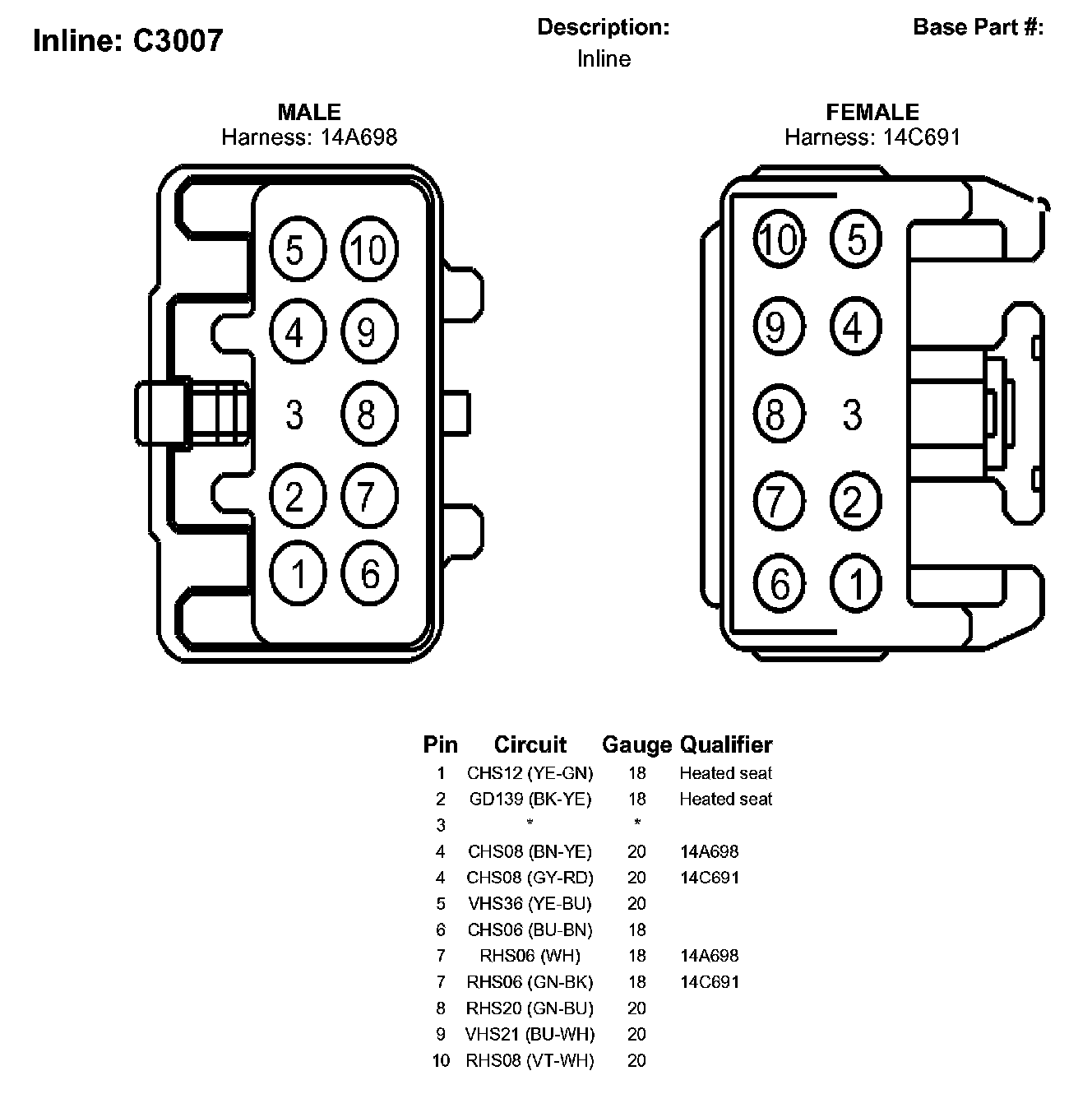 Inline: C3007

Description:
Inline

Base Part #:

MALE
Harness: 14A698

5 10
4 9
3 8
2 7
1 6

FEMALE
Harness: 14C691

10 5
9 4
8 3
7 2
6 1

| Pin | Circuit | Gauge | Qualifier |
|---|---|---|---|
| 1 | CHS12 (YE-GN) | 18 | Heated seat |
| 2 | GD139 (BK-YE) | 18 | Heated seat |
| 3 | * | * | |
| 4 | CHS08 (BN-YE) | 20 | 14A698 |
| 4 | CHS08 (GY-RD) | 20 | 14C691 |
| 5 | VHS36 (YE-BU) | 20 | |
| 6 | CHS06 (BU-BN) | 18 | |
| 7 | RHS06 (WH) | 18 | 14A698 |
| 7 | RHS06 (GN-BK) | 18 | 14C691 |
| 8 | RHS20 (GN-BU) | 20 | |
| 9 | VHS21 (BU-WH) | 20 | |
| 10 | RHS08 (VT-WH) | 20 | |