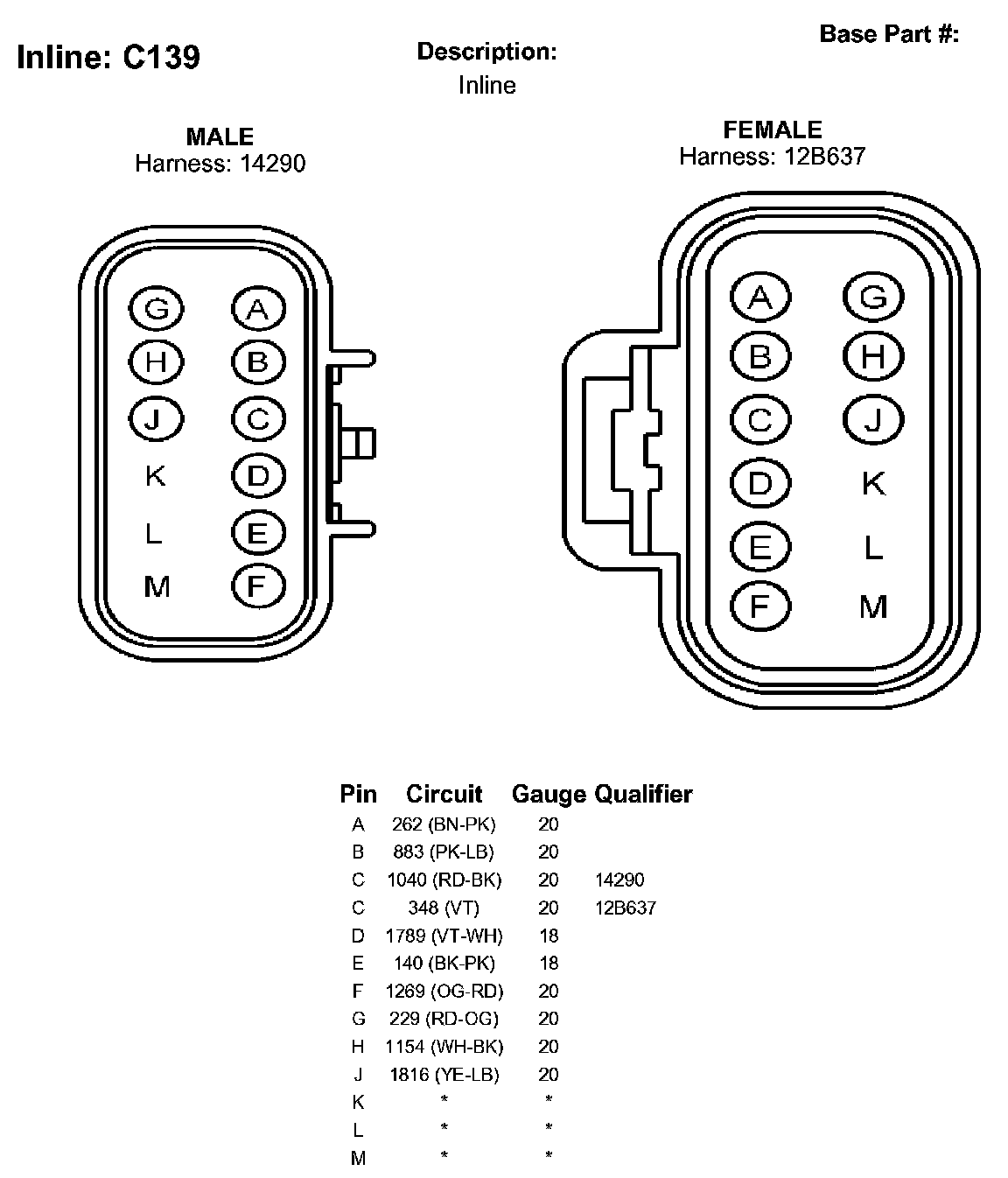 Inline: C139

Description:
Inline

Base Part #:

MALE
Harness: 14290

G A
H B
J C
K D
L E
M F

FEMALE
Harness: 12B637

A G
B H
C J
D K
E L
F M

| Pin | Circuit | Gauge | Qualifier |
|---|---|---|---|
| A | 262 (BN-PK) | 20 | |
| B | 883 (PK-LB) | 20 | |
| C | 1040 (RD-BK) | 20 | 14290 |
| C | 348 (VT) | 20 | 12B637 |
| D | 1789 (VT-WH) | 18 | |
| E | 140 (BK-PK) | 18 | |
| F | 1269 (OG-RD) | 20 | |
| G | 229 (RD-OG) | 20 | |
| H | 1154 (WH-BK) | 20 | |
| J | 1816 (YE-LB) | 20 | |
| K | * | * | |
| L | * | * | |
| M | * | * | |