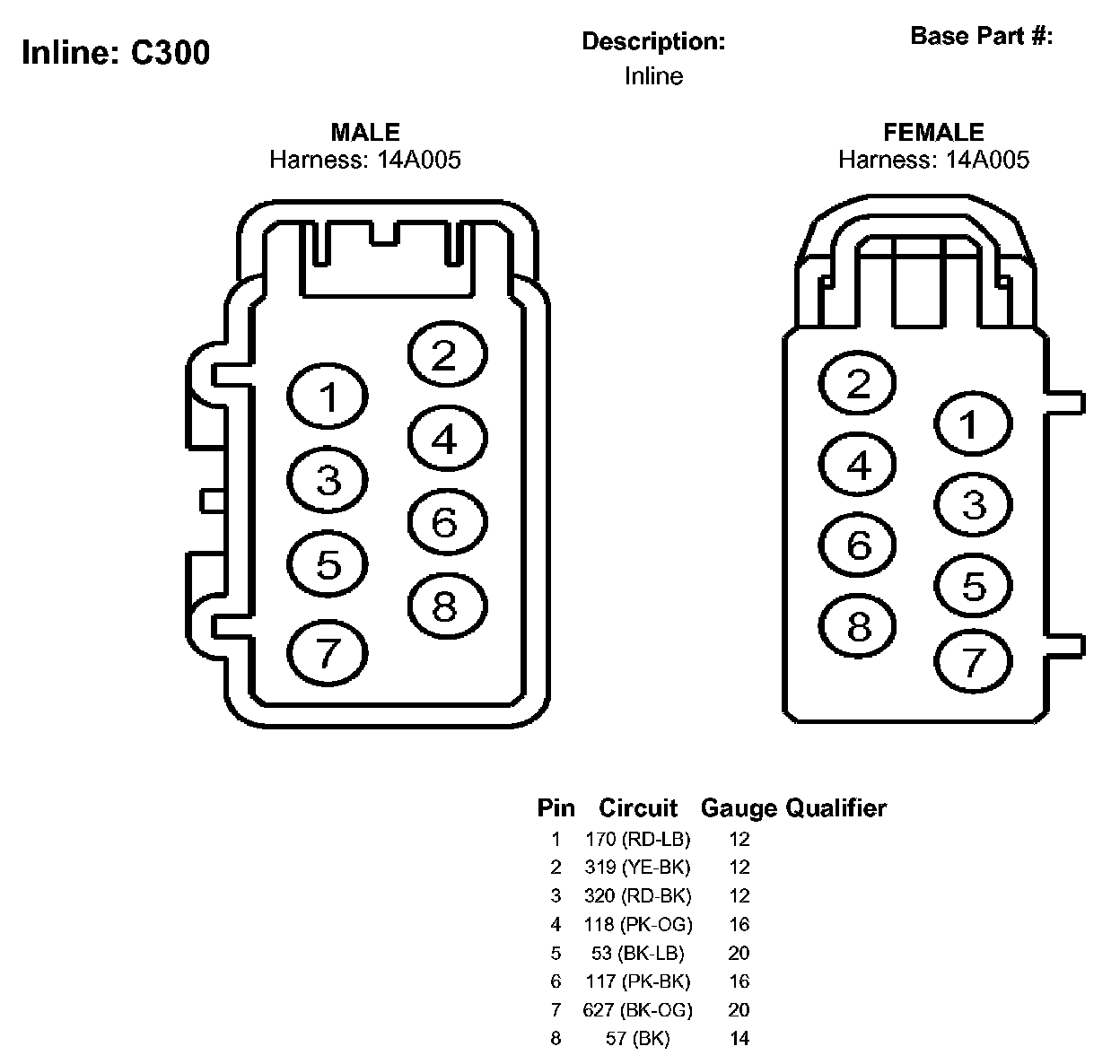 Inline: C300

Description:
Inline

Base Part #:

MALE
Harness: 14A005

2
1
4
3
6
5
8
7

FEMALE
Harness: 14A005

2
1
4
3
6
5
8
7

| Pin | Circuit | Gauge | Qualifier |
|---|---|---|---|
| 1 | 170 (RD-LB) | 12 | |
| 2 | 319 (YE-BK) | 12 | |
| 3 | 320 (RD-BK) | 12 | |
| 4 | 118 (PK-OG) | 16 | |
| 5 | 53 (BK-LB) | 20 | |
| 6 | 117 (PK-BK) | 16 | |
| 7 | 627 (BK-OG) | 20 | |
| 8 | 57 (BK) | 14 | |