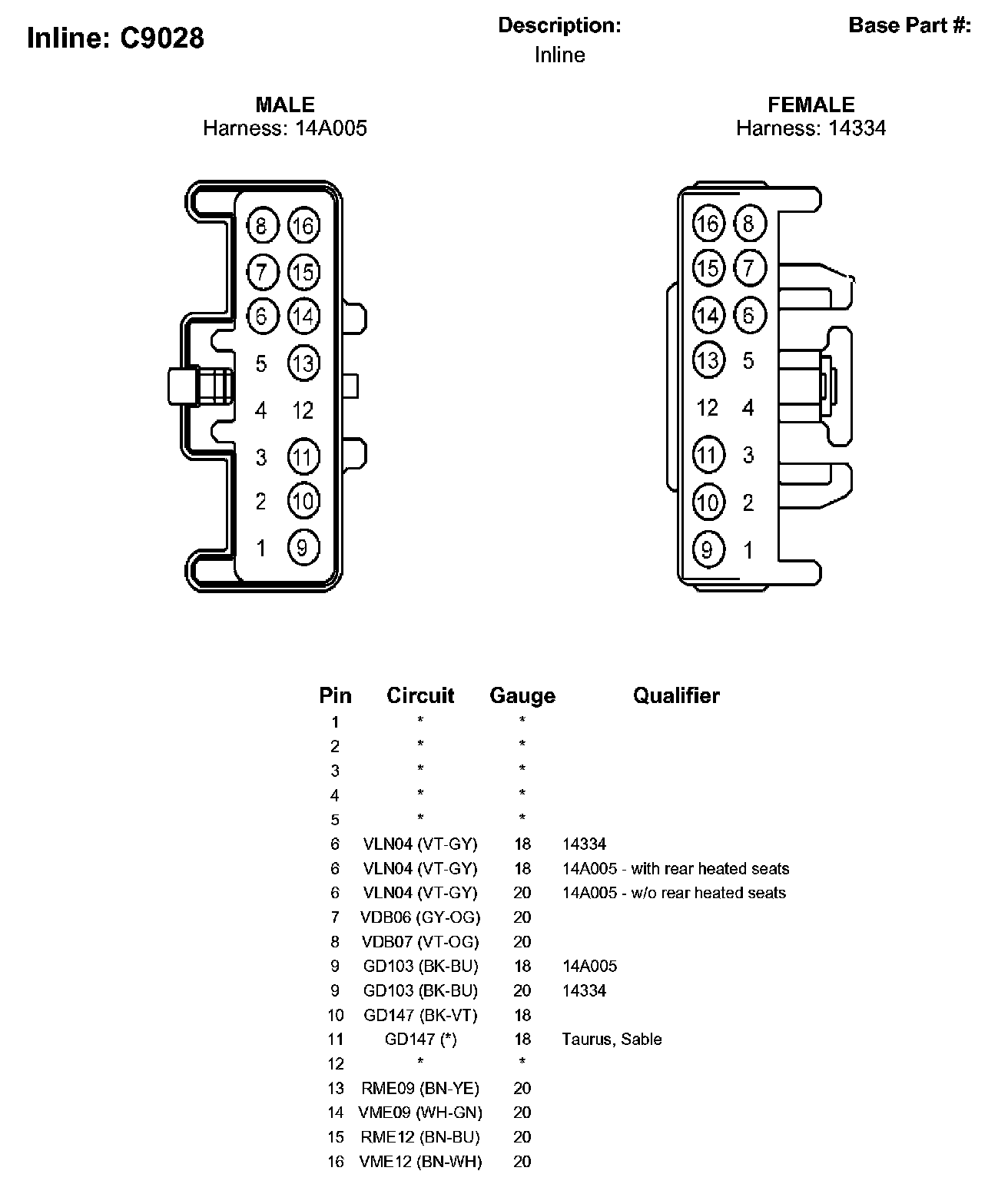 Inline: C9028

Description:
Inline

Base Part #:

MALE
Harness: 14A005

8 16
7 15
6 14
5 13
4 12
3 11
2 10
1 9

FEMALE
Harness: 14334

16 8
15 7
14 6
13 5
12 4
11 3
10 2
9 1

| Pin | Circuit | Gauge | Qualifier |
|---|---|---|---|
| 1 | * | * | |
| 2 | * | * | |
| 3 | * | * | |
| 4 | * | * | |
| 5 | * | * | |
| 6 | VLN04 (VT-GY) | 18 | 14334 |
| 6 | VLN04 (VT-GY) | 18 | 14A005 - with rear heated seats |
| 6 | VLN04 (VT-GY) | 20 | 14A005 - w/o rear heated seats |
| 7 | VDB06 (GY-OG) | 20 | |
| 8 | VDB07 (VT-OG) | 20 | |
| 9 | GD103 (BK-BU) | 18 | 14A005 |
| 9 | GD103 (BK-BU) | 20 | 14334 |
| 10 | GD147 (BK-VT) | 18 | |
| 11 | GD147 (*) | 18 | Taurus, Sable |
| 12 | * | * | |
| 13 | RME09 (BN-YE) | 20 | |
| 14 | VME09 (WH-GN) | 20 | |
| 15 | RME12 (BN-BU) | 20 | |
| 16 | VME12 (BN-WH) | 20 | |