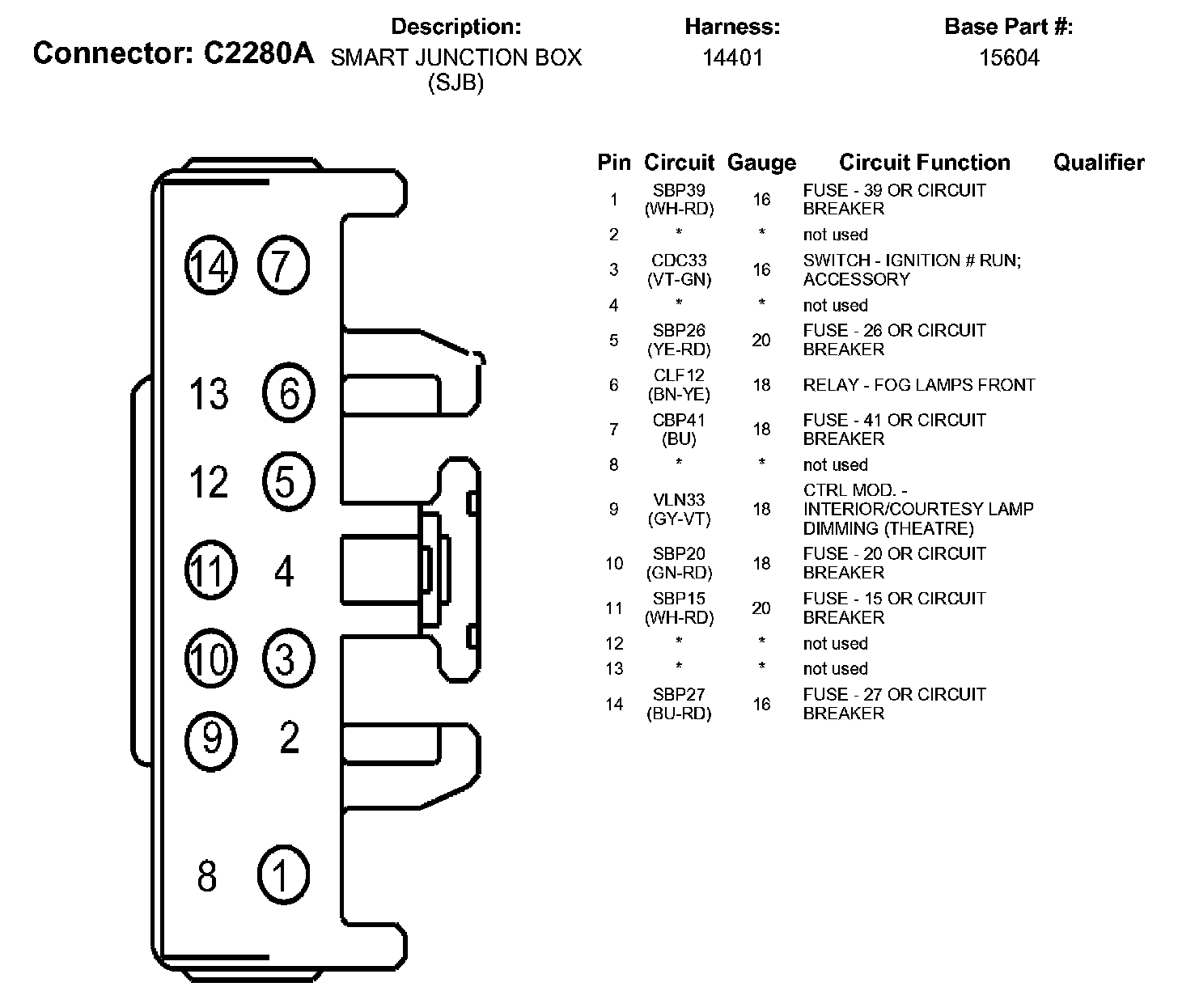 Connector: C2280A

Description:
SMART JUNCTION BOX (SJB)

Harness:
14401

Base Part #:
15604

14 7
13 6
12 5
11 4
10 3
9 2
8 1

| Pin | Circuit | Gauge | Circuit Function | Qualifier |
|---|---|---|---|---|
| 1 | SBP39 (WH-RD) | 16 | FUSE - 39 OR CIRCUIT BREAKER | |
| 2 | * | * | not used | |
| 3 | CDC33 (VT-GN) | 16 | SWITCH - IGNITION # RUN; ACCESSORY | |
| 4 | * | * | not used | |
| 5 | SBP26 (YE-RD) | 20 | FUSE - 26 OR CIRCUIT BREAKER | |
| 6 | CLF12 (BN-YE) | 18 | RELAY - FOG LAMPS FRONT | |
| 7 | CBP41 (BU) | 18 | FUSE - 41 OR CIRCUIT BREAKER | |
| 8 | * | * | not used | |
| 9 | VLN33 (GY-VT) | 18 | CTRL MOD. - INTERIOR/COURTESY LAMP DIMMING (THEATRE) | |
| 10 | SBP20 (GN-RD) | 18 | FUSE - 20 OR CIRCUIT BREAKER | |
| 11 | SBP15 (WH-RD) | 20 | FUSE - 15 OR CIRCUIT BREAKER | |
| 12 | * | * | not used | |
| 13 | * | * | not used | |
| 14 | SBP27 (BU-RD) | 16 | FUSE - 27 OR CIRCUIT BREAKER | |