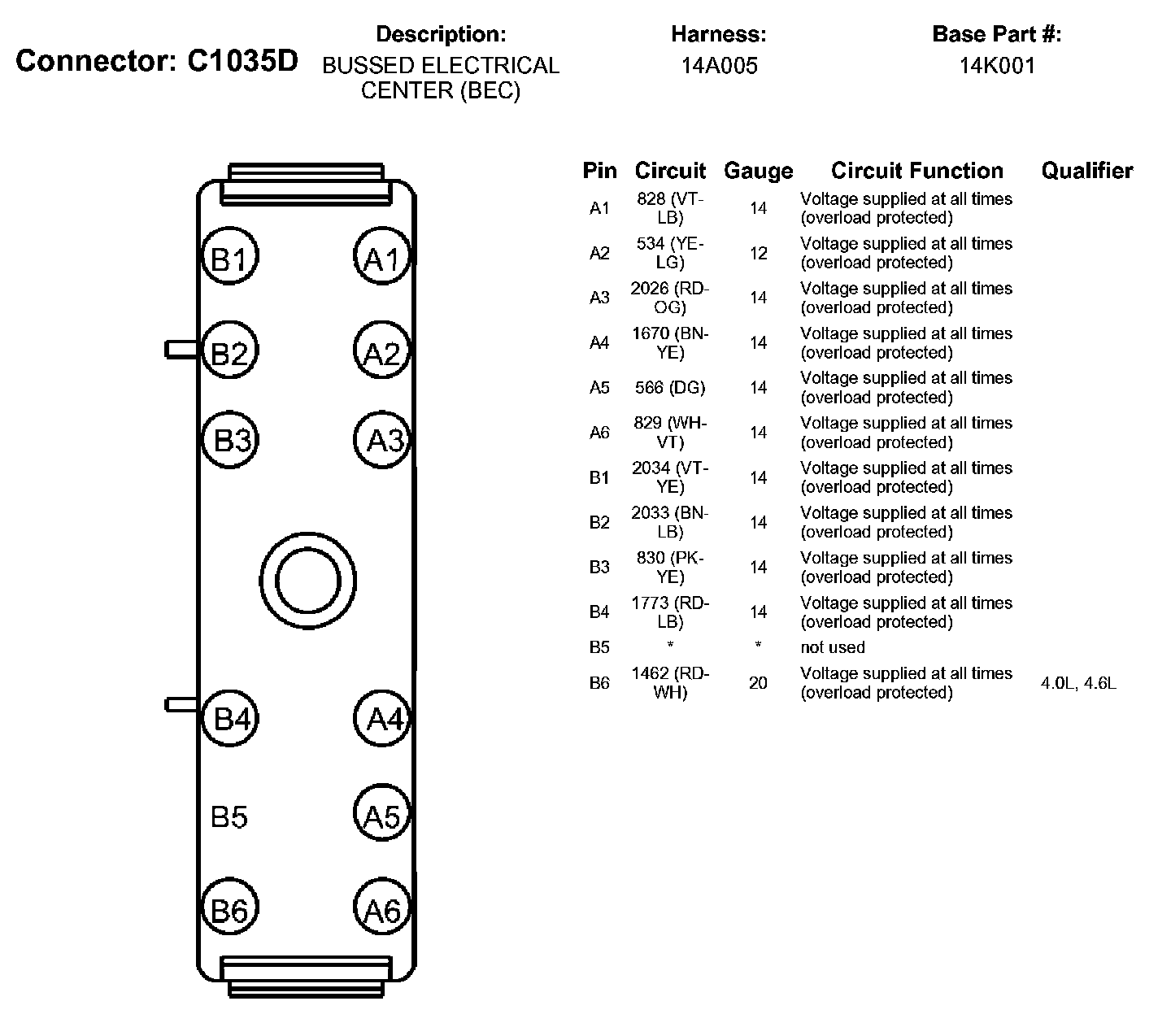 Connector: C1035D

Description:
BUSSED ELECTRICAL CENTER (BEC)

Harness:
14A005

Base Part #:
14K001

B1 A1
B2 A2
B3 A3
B4 A4
B5 A5
B6 A6

| Pin | Circuit | Gauge | Circuit Function | Qualifier |
|---|---|---|---|---|
| A1 | 828 (VT-LB) | 14 | Voltage supplied at all times (overload protected) | |
| A2 | 534 (YE-LG) | 12 | Voltage supplied at all times (overload protected) | |
| A3 | 2026 (RD-OG) | 14 | Voltage supplied at all times (overload protected) | |
| A4 | 1670 (BN-YE) | 14 | Voltage supplied at all times (overload protected) | |
| A5 | 566 (DG) | 14 | Voltage supplied at all times (overload protected) | |
| A6 | 829 (WH-VT) | 14 | Voltage supplied at all times (overload protected) | |
| B1 | 2034 (VT-YE) | 14 | Voltage supplied at all times (overload protected) | |
| B2 | 2033 (BN-LB) | 14 | Voltage supplied at all times (overload protected) | |
| B3 | 830 (PK-YE) | 14 | Voltage supplied at all times (overload protected) | |
| B4 | 1773 (RD-LB) | 14 | Voltage supplied at all times (overload protected) | |
| B5 | * | * | not used | |
| B6 | 1462 (RD-WH) | 20 | Voltage supplied at all times (overload protected) | 4.0L, 4.6L |