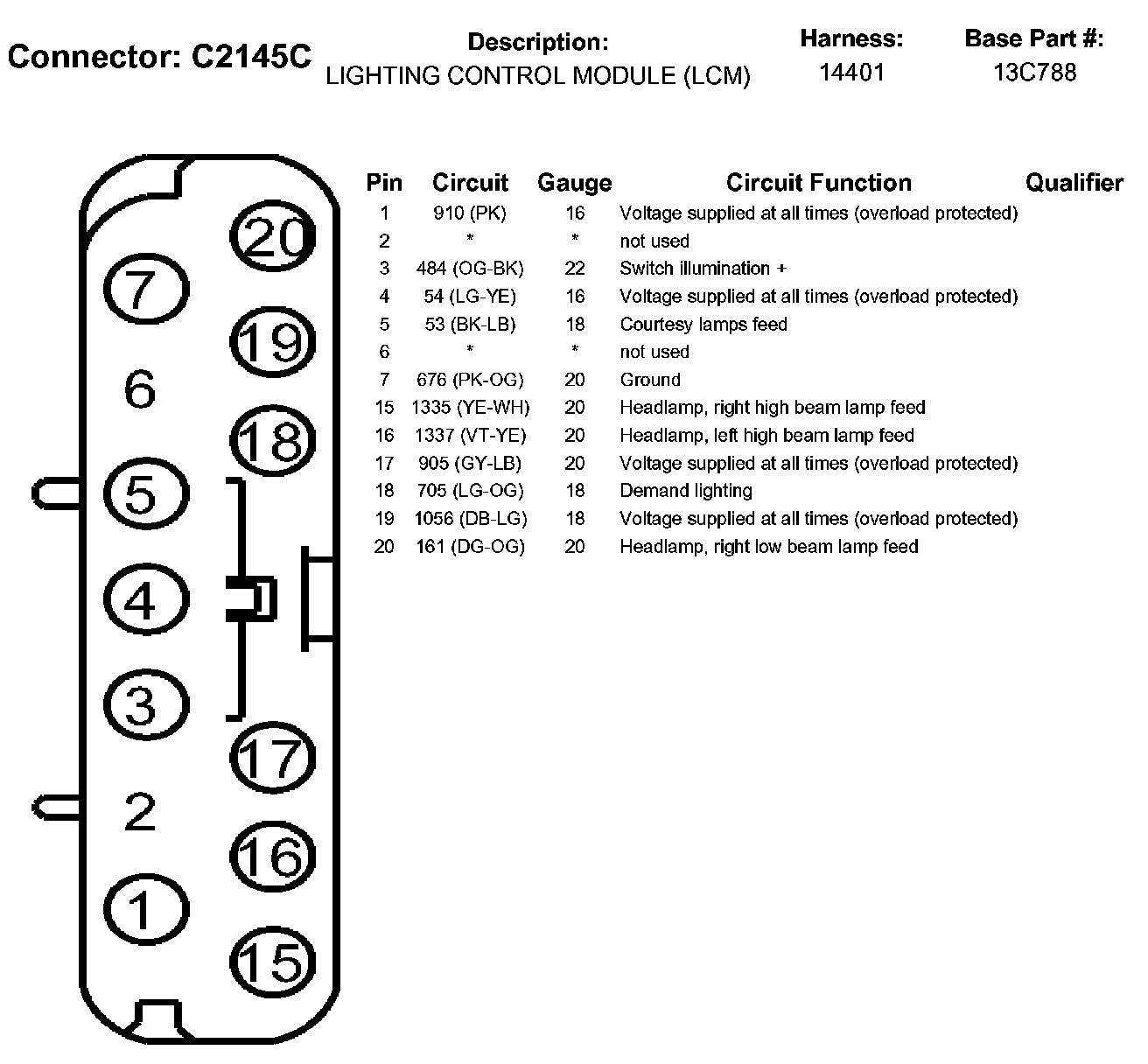 Connector: C2145C

Description:
LIGHTING CONTROL MODULE (LCM)

Harness:
14401

Base Part #:
13C788

20
7
19
6
18
5
4
3
17
2
16
1
15

| Pin | Circuit | Gauge | Circuit Function | Qualifier |
|---|---|---|---|---|
| 1 | 910 (PK) | 16 | Voltage supplied at all times (overload protected) | |
| 2 | * | * | not used | |
| 3 | 484 (OG-BK) | 22 | Switch illumination + | |
| 4 | 54 (LG-YE) | 16 | Voltage supplied at all times (overload protected) | |
| 5 | 53 (BK-LB) | 18 | Courtesy lamps feed | |
| 6 | * | * | not used | |
| 7 | 676 (PK-OG) | 20 | Ground | |
| 15 | 1335 (YE-WH) | 20 | Headlamp, right high beam lamp feed | |
| 16 | 1337 (VT-YE) | 20 | Headlamp, left high beam lamp feed | |
| 17 | 905 (GY-LB) | 20 | Voltage supplied at all times (overload protected) | |
| 18 | 705 (LG-OG) | 18 | Demand lighting | |
| 19 | 1056 (DB-LG) | 18 | Voltage supplied at all times (overload protected) | |
| 20 | 161 (DG-OG) | 20 | Headlamp, right low beam lamp feed | |