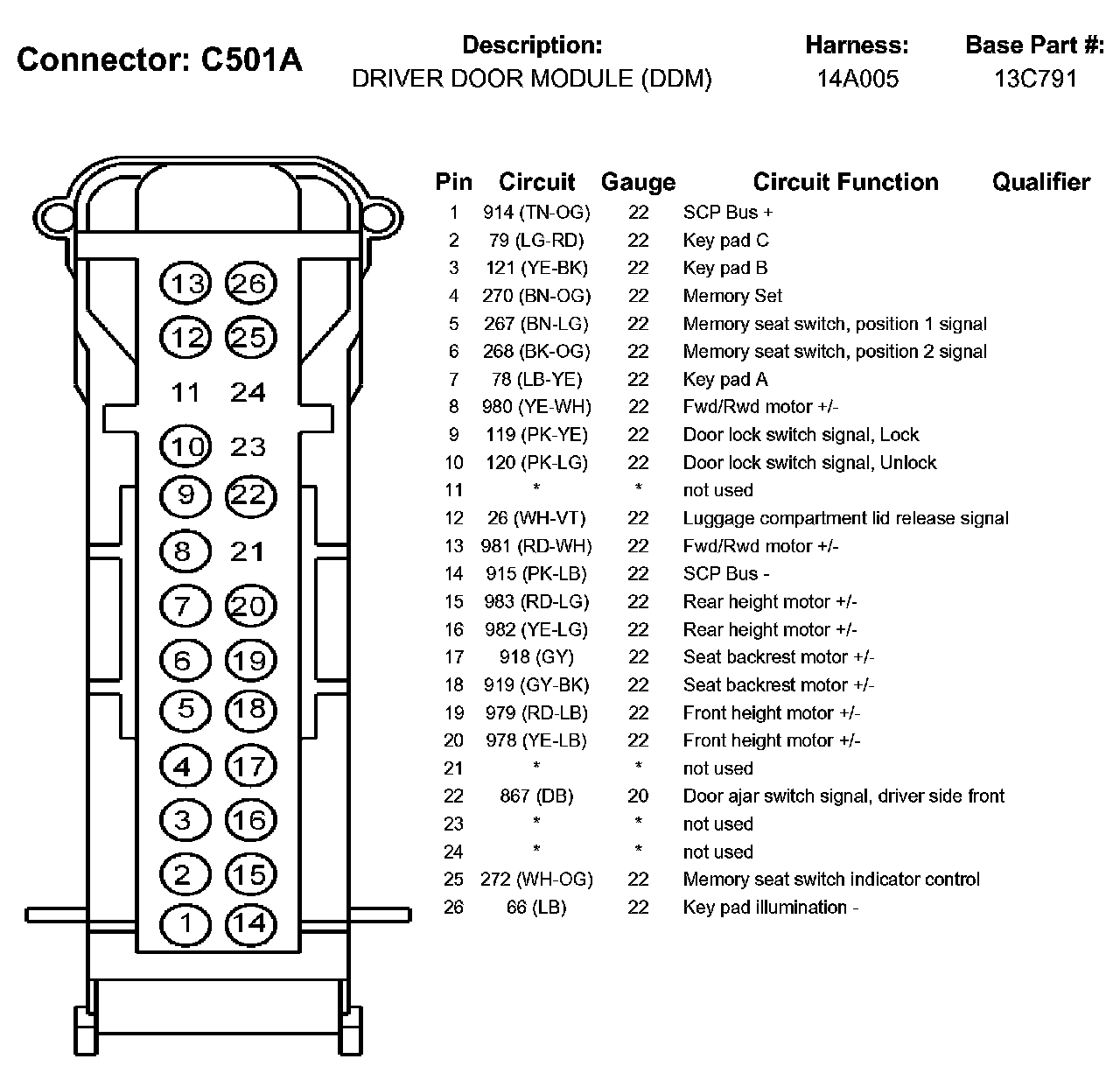 Connector: C501A

Description:
DRIVER DOOR MODULE (DDM)

Harness:
14A005

Base Part #:
13C791

13 26
12 25
11 24
10 23
9 22
8 21
7 20
6 19
5 18
4 17
3 16
2 15
1 14

| Pin | Circuit | Gauge | Circuit Function | Qualifier |
|---|---|---|---|---|
| 1 | 914 (TN-OG) | 22 | SCP Bus + | |
| 2 | 79 (LG-RD) | 22 | Key pad C | |
| 3 | 121 (YE-BK) | 22 | Key pad B | |
| 4 | 270 (BN-OG) | 22 | Memory Set | |
| 5 | 267 (BN-LG) | 22 | Memory seat switch, position 1 signal | |
| 6 | 268 (BK-OG) | 22 | Memory seat switch, position 2 signal | |
| 7 | 78 (LB-YE) | 22 | Key pad A | |
| 8 | 980 (YE-WH) | 22 | Fwd/Rwd motor +/- | |
| 9 | 119 (PK-YE) | 22 | Door lock switch signal, Lock | |
| 10 | 120 (PK-LG) | 22 | Door lock switch signal, Unlock | |
| 11 | * | * | not used | |
| 12 | 26 (WH-VT) | 22 | Luggage compartment lid release signal | |
| 13 | 981 (RD-WH) | 22 | Fwd/Rwd motor +/- | |
| 14 | 915 (PK-LB) | 22 | SCP Bus - | |
| 15 | 983 (RD-LG) | 22 | Rear height motor +/- | |
| 16 | 982 (YE-LG) | 22 | Rear height motor +/- | |
| 17 | 918 (GY) | 22 | Seat backrest motor +/- | |
| 18 | 919 (GY-BK) | 22 | Seat backrest motor +/- | |
| 19 | 979 (RD-LB) | 22 | Front height motor +/- | |
| 20 | 978 (YE-LB) | 22 | Front height motor +/- | |
| 21 | * | * | not used | |
| 22 | 867 (DB) | 20 | Door ajar switch signal, driver side front | |
| 23 | * | * | not used | |
| 24 | * | * | not used | |
| 25 | 272 (WH-OG) | 22 | Memory seat switch indicator control | |
| 26 | 66 (LB) | 22 | Key pad illumination - | |