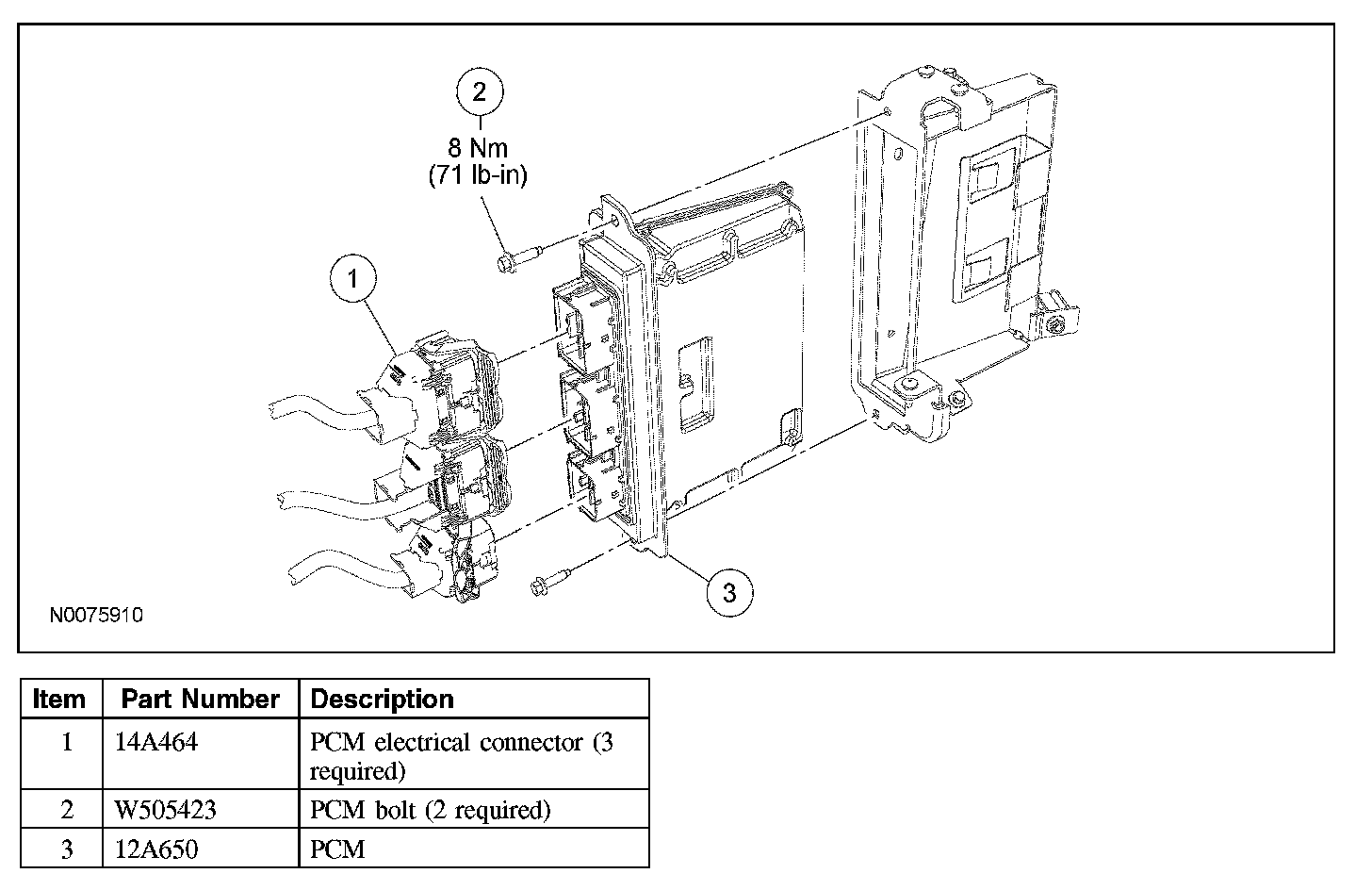 2
8 Nm
(71 lb-in)

1

3

N0075910

| Item | Part Number | Description |
|---|---|---|
| 1 | 14A464 | PCM electrical connector (3 required) |
| 2 | W505423 | PCM bolt (2 required) |
| 3 | 12A650 | PCM |