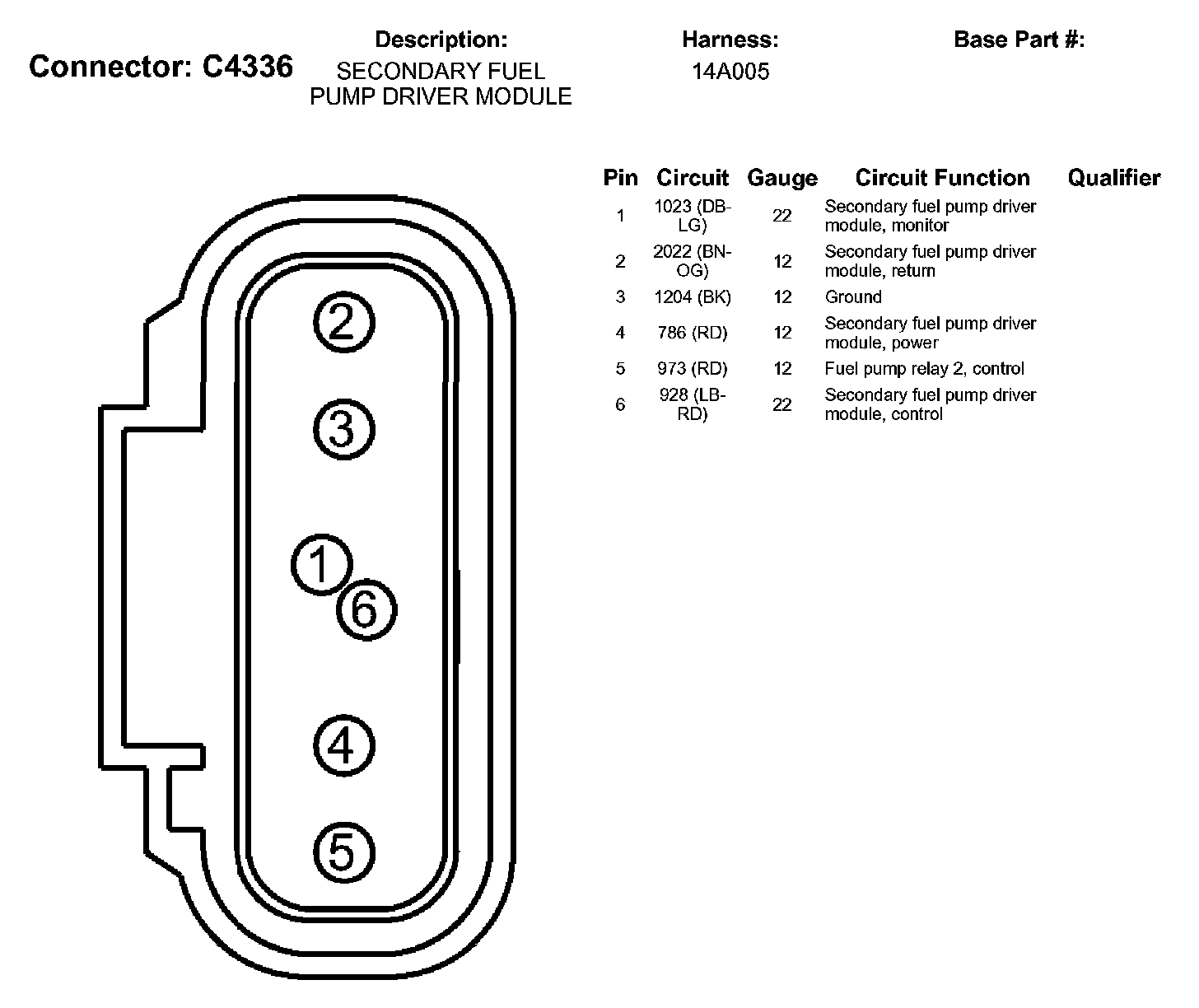 Connector: C4336

Description:
SECONDARY FUEL PUMP DRIVER MODULE

Harness:
14A005

Base Part #:

2
3
1
6
4
5

| Pin | Circuit | Gauge | Circuit Function | Qualifier |
|---|---|---|---|---|
| 1 | 1023 (DB-LG) | 22 | Secondary fuel pump driver module, monitor | |
| 2 | 2022 (BN-OG) | 12 | Secondary fuel pump driver module, return | |
| 3 | 1204 (BK) | 12 | Ground | |
| 4 | 786 (RD) | 12 | Secondary fuel pump driver module, power | |
| 5 | 973 (RD) | 12 | Fuel pump relay 2, control | |
| 6 | 928 (LB-RD) | 22 | Secondary fuel pump driver module, control | |