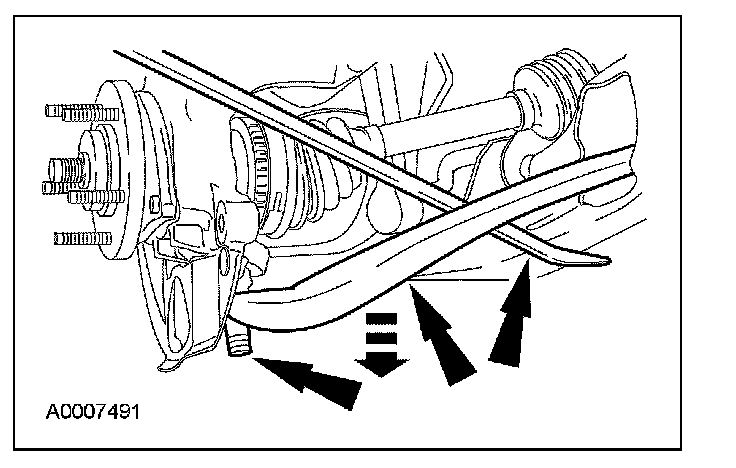 A0007491