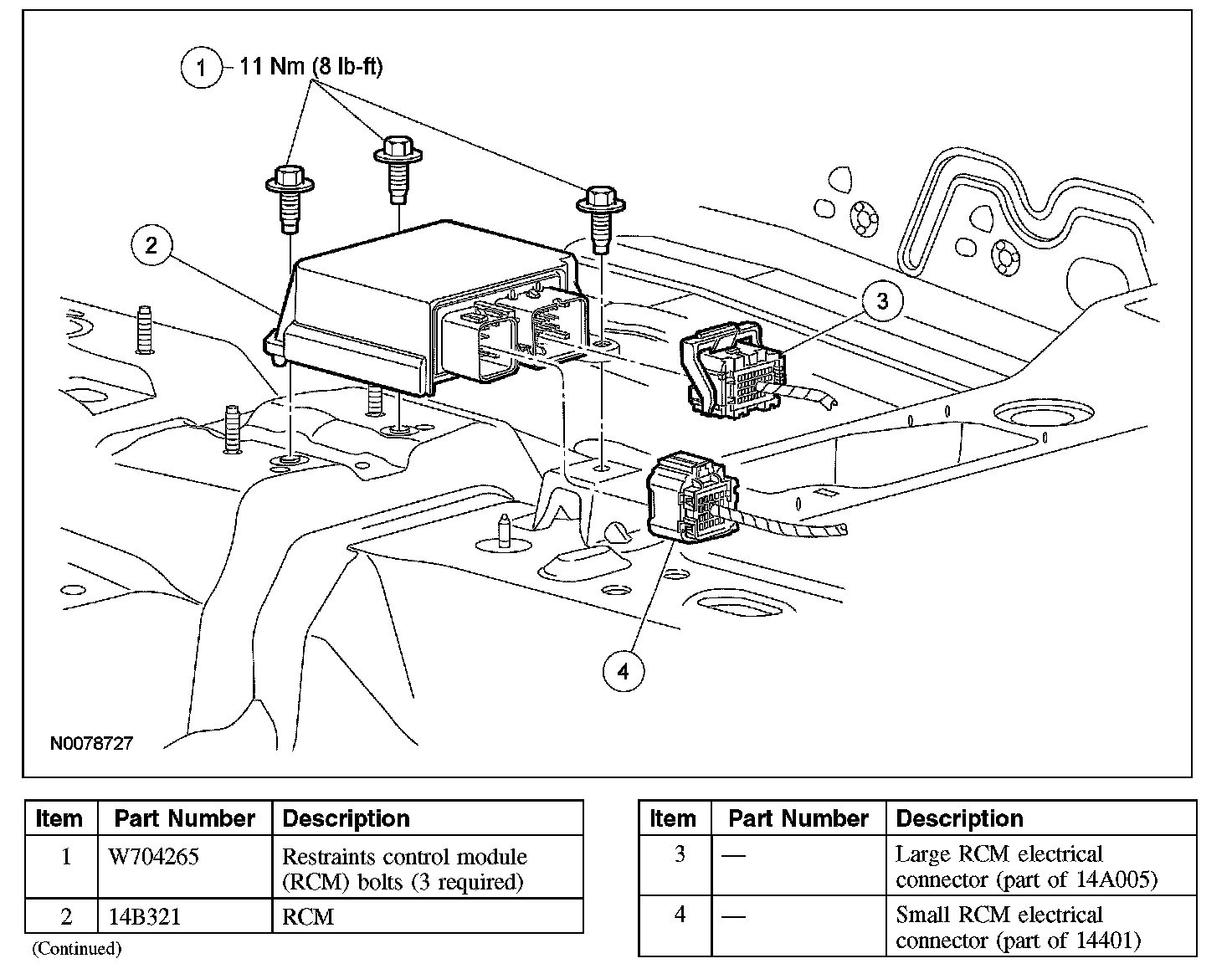 1 11 Nm (8 lb-ft)

2

3

4

N0078727

| Item | Part Number | Description |
|---|---|---|
| 1 | W704265 | Restraints control module (RCM) bolts (3 required) |
| 2 | 14B321 | RCM |

(Continued)

| Item | Part Number | Description |
|---|---|---|
| 3 | — | Large RCM electrical connector (part of 14A005) |
| 4 | — | Small RCM electrical connector (part of 14401) |