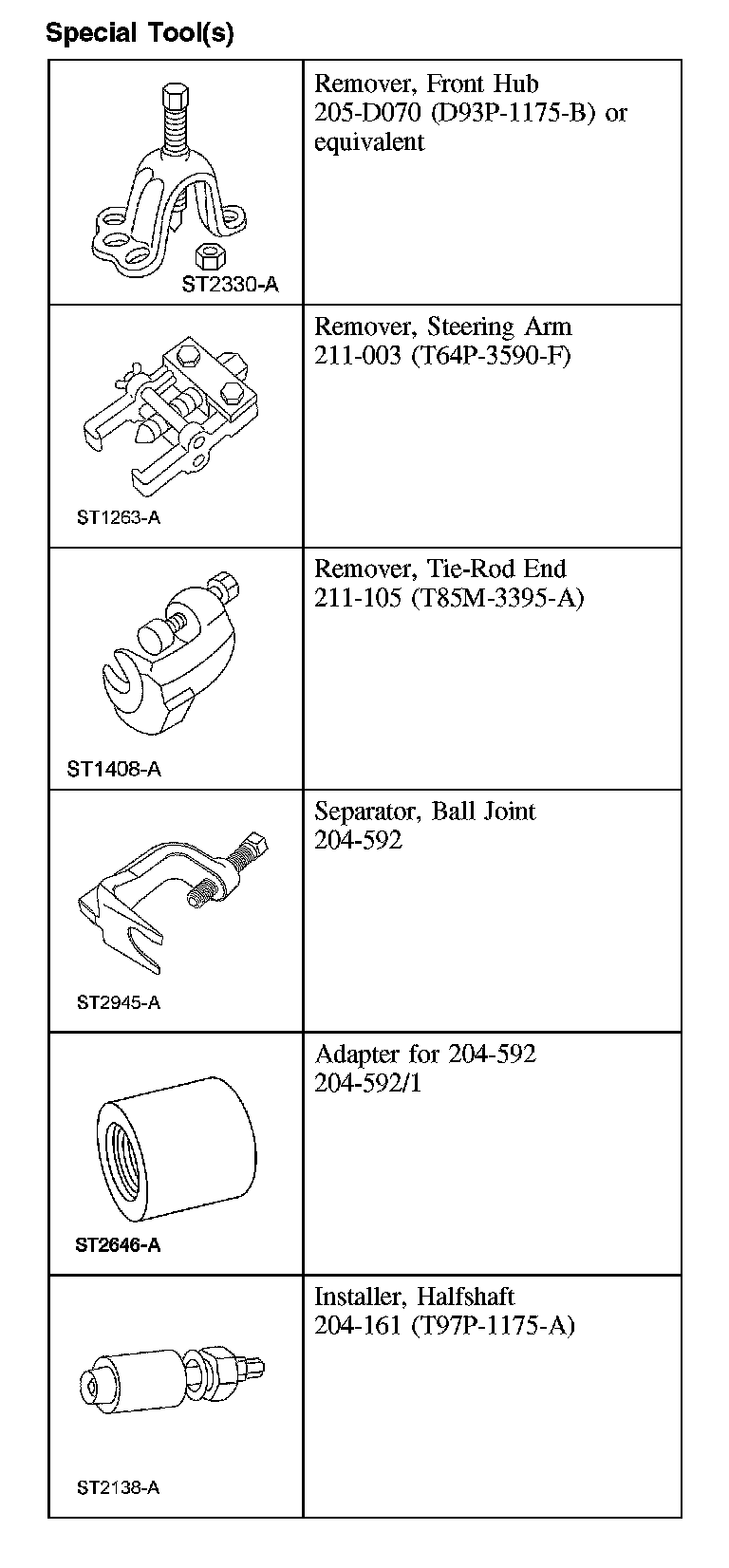 Special Tool(s)

| | |
|---|---|
| ST2330-A | Remover, Front Hub 205-D070 (D93P-1175-B) or equivalent |
| ST1263-A | Remover, Steering Arm 211-003 (T64P-3590-F) |
| ST1408-A | Remover, Tie-Rod End 211-105 (T85M-3395-A) |
| ST2945-A | Separator, Ball Joint 204-592 |
| ST2646-A | Adapter for 204-592 204-592/1 |
| ST2138-A | Installer, Halfshaft 204-161 (T97P-1175-A) |