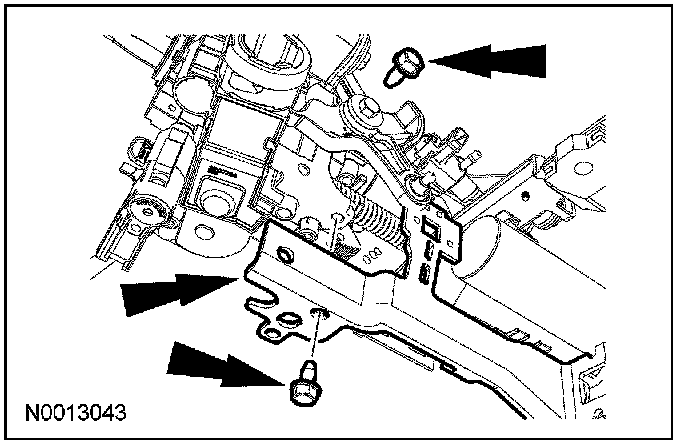 N0013043