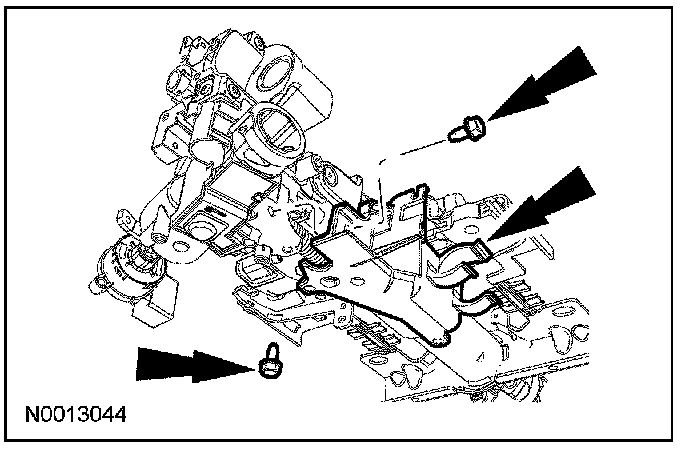 N0013044