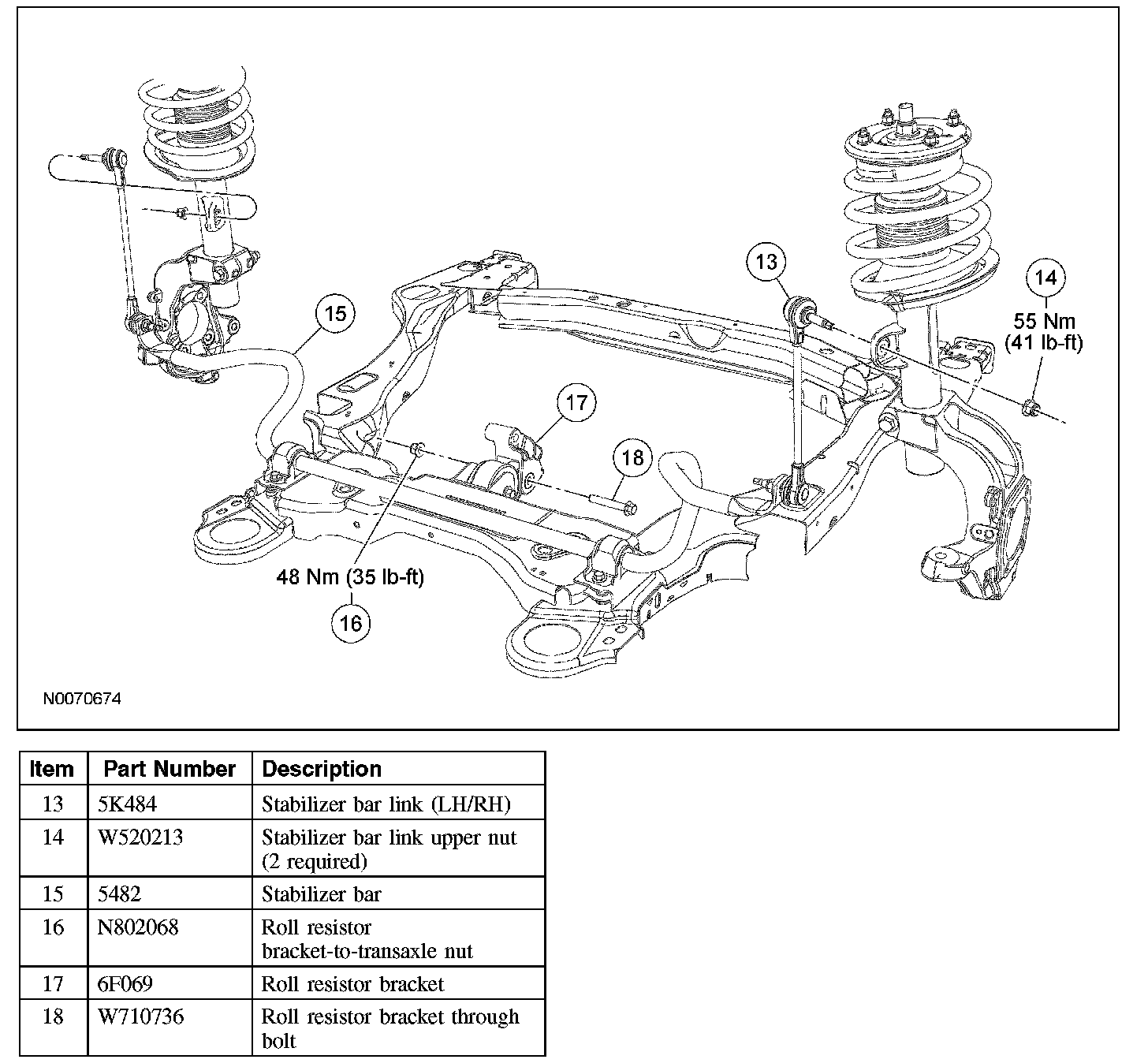 15

13

14

55 Nm
(41 lb-ft)

17

18

48 Nm (35 lb-ft)

16

N0070674

| Item | Part Number | Description |
|---|---|---|
| 13 | 5K484 | Stabilizer bar link (LH/RH) |
| 14 | W520213 | Stabilizer bar link upper nut (2 required) |
| 15 | 5482 | Stabilizer bar |
| 16 | N802068 | Roll resistor bracket-to-transaxle nut |
| 17 | 6F069 | Roll resistor bracket |
| 18 | W710736 | Roll resistor bracket through bolt |