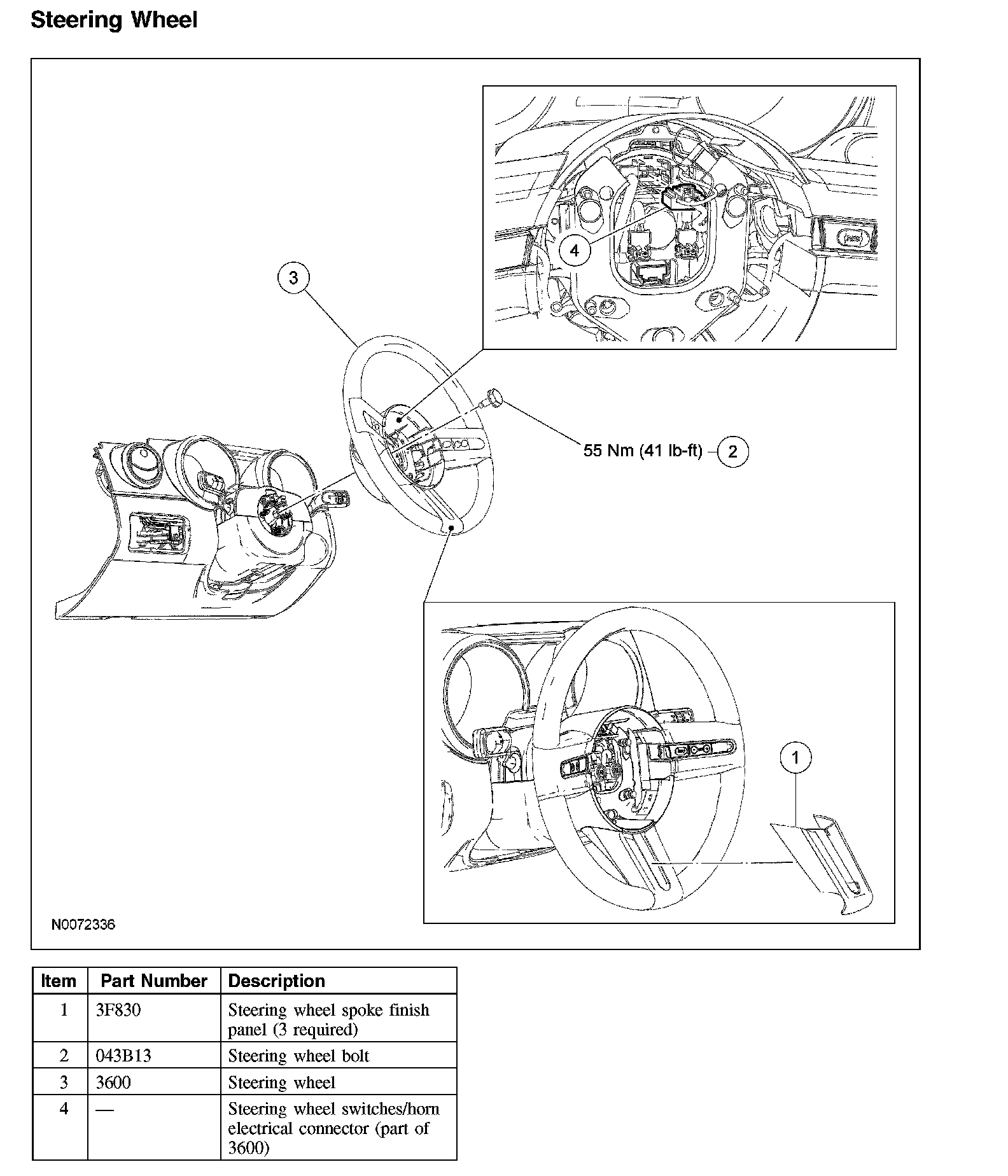 Steering Wheel

4

3

55 Nm (41 lb-ft) 2

1

N0072336

| Item | Part Number | Description |
|---|---|---|
| 1 | 3F830 | Steering wheel spoke finish panel (3 required) |
| 2 | 043B13 | Steering wheel bolt |
| 3 | 3600 | Steering wheel |
| 4 | — | Steering wheel switches/horn electrical connector (part of 3600) |